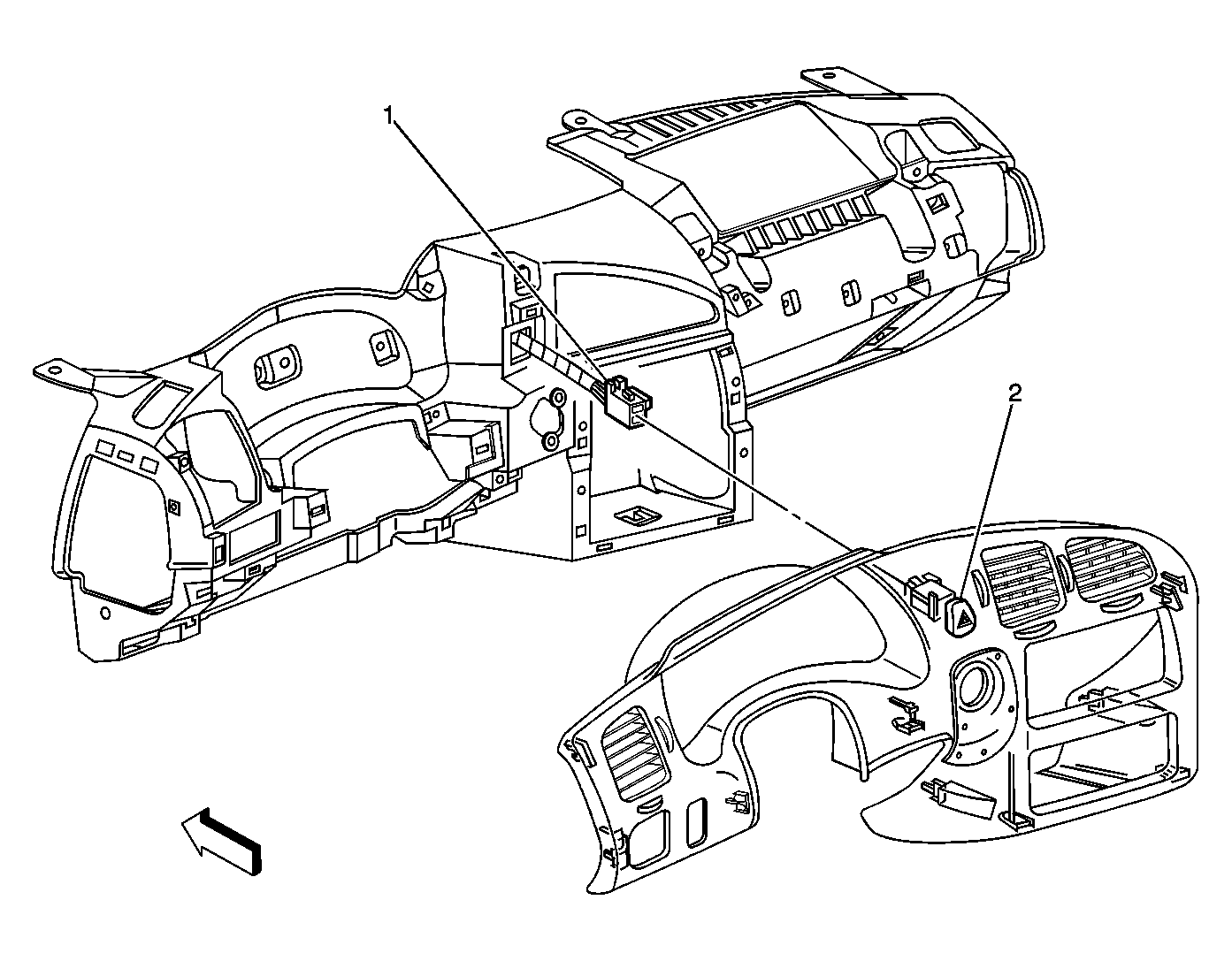 1
2