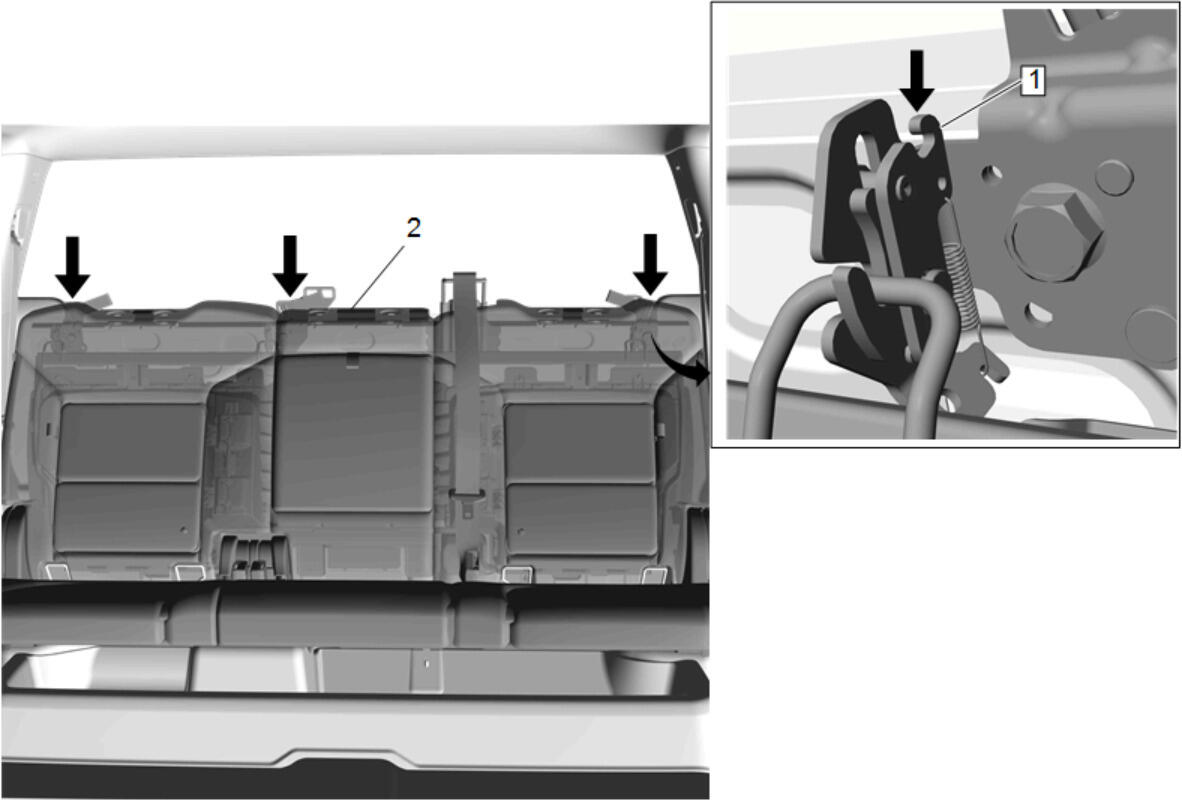 2

1