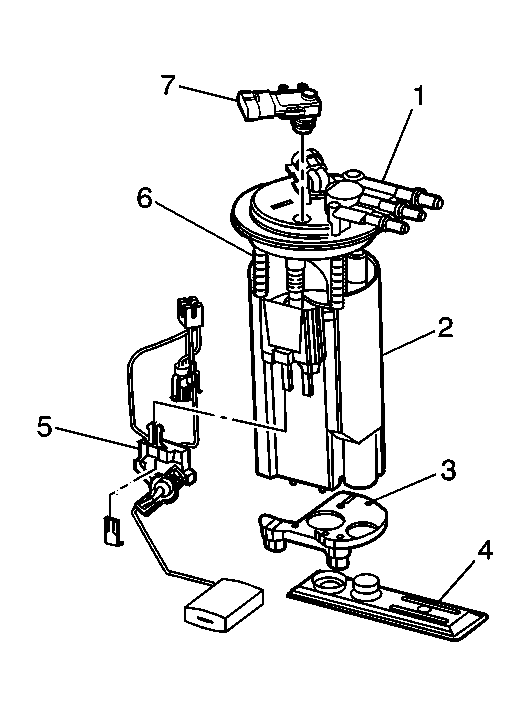 7
1
6
2
5
3
4