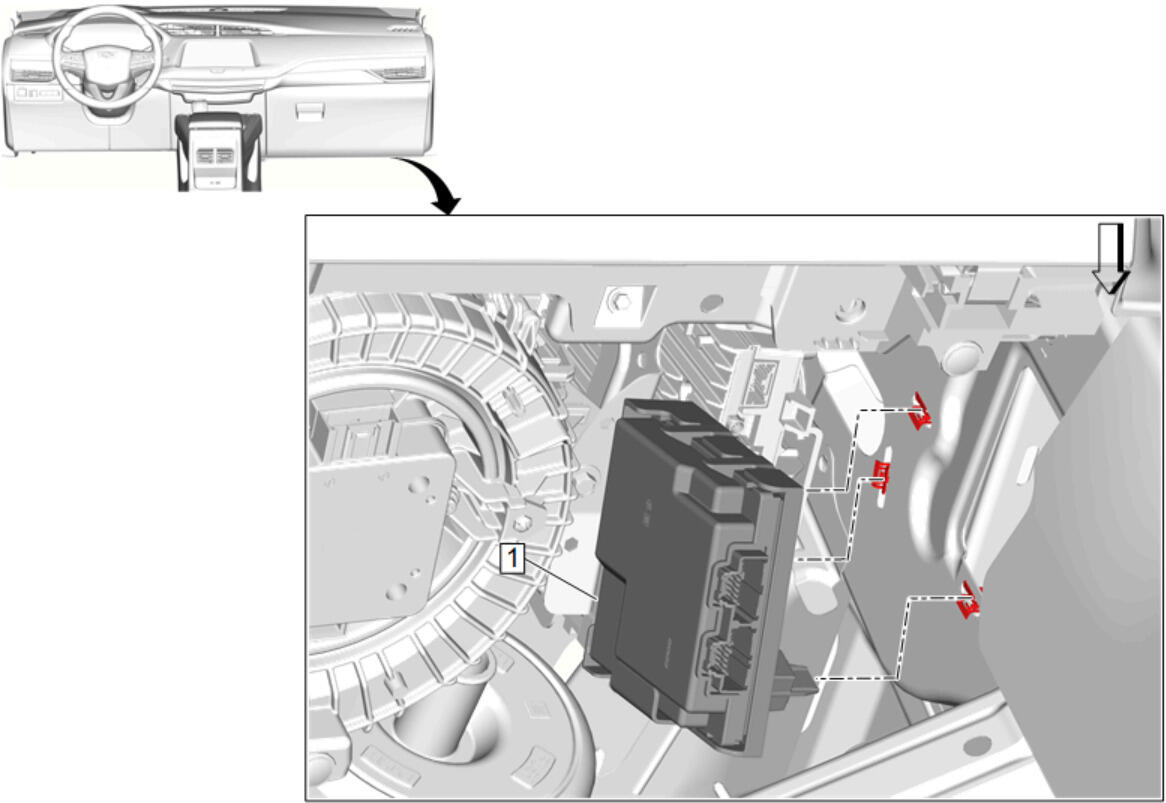 1