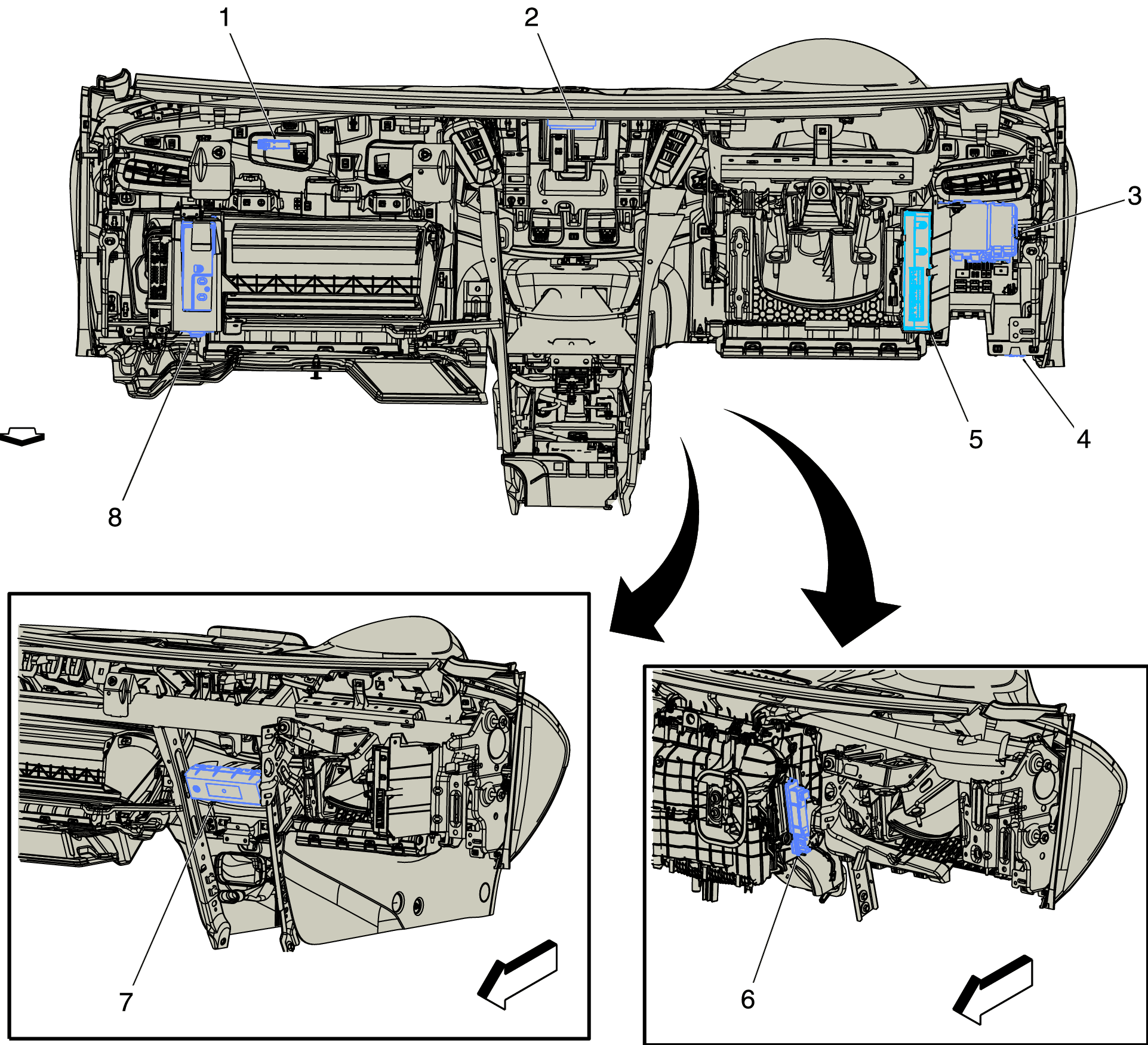 1
2
3
5
4
8
7
6