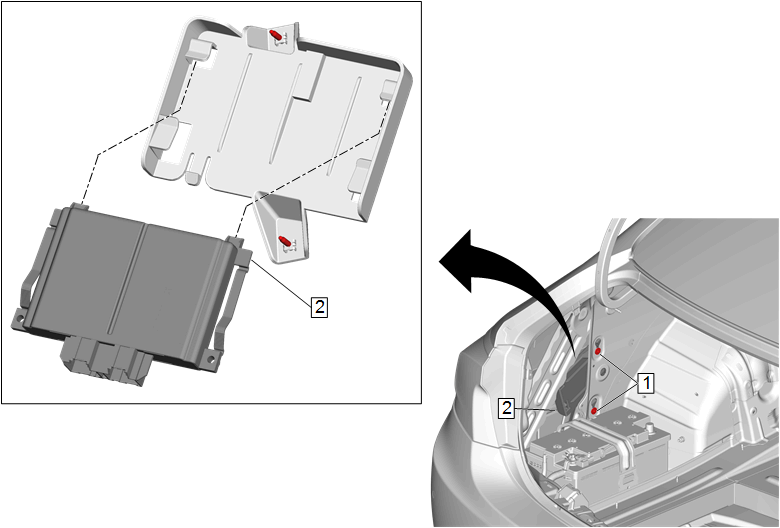 2

1

2