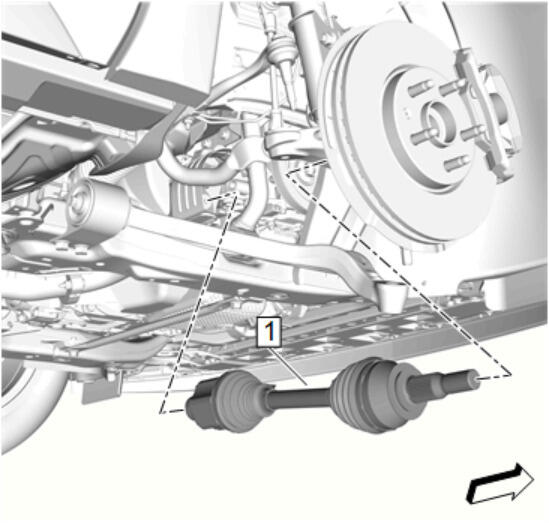 1