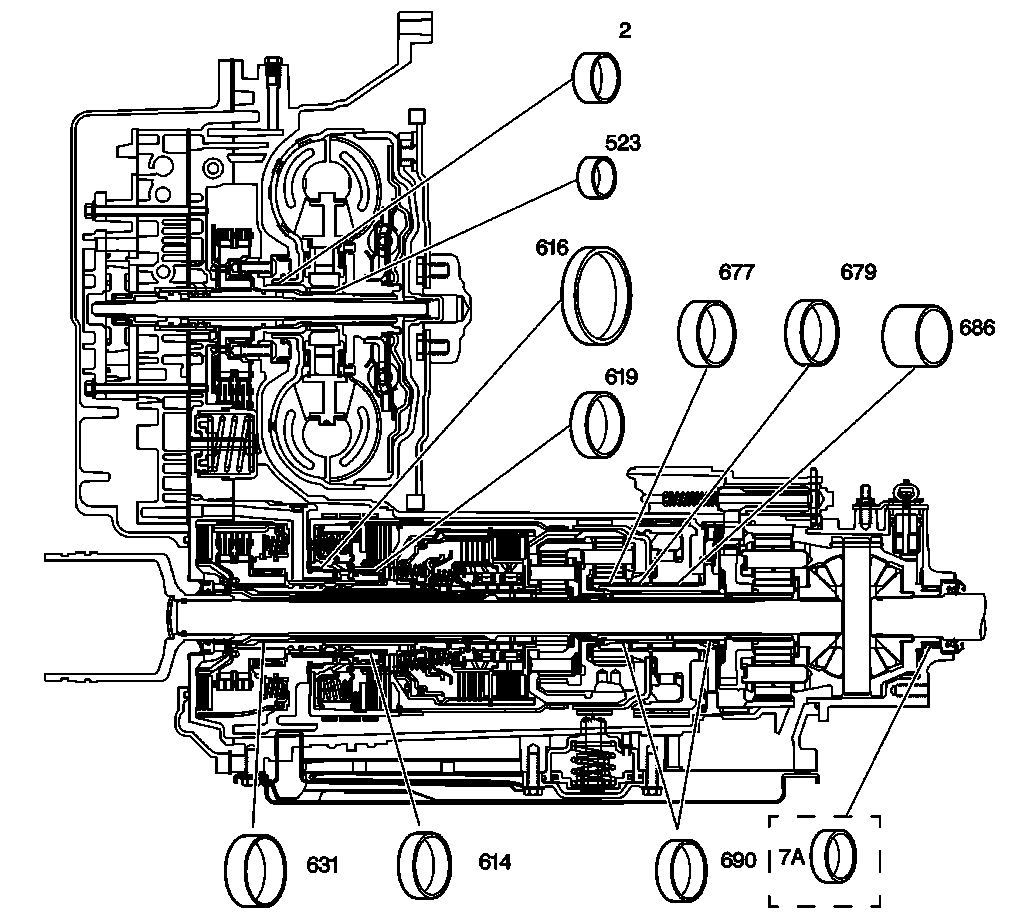 2
523
616
677
679
686
619
631
614
690
7A