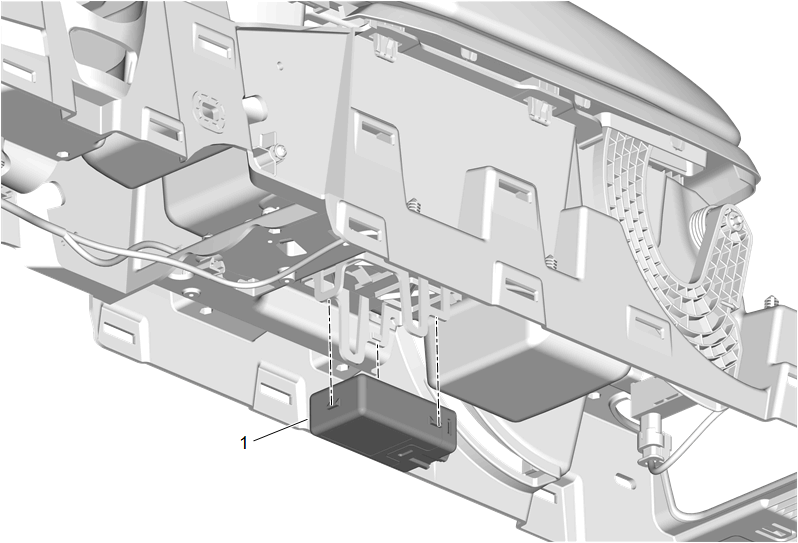 1