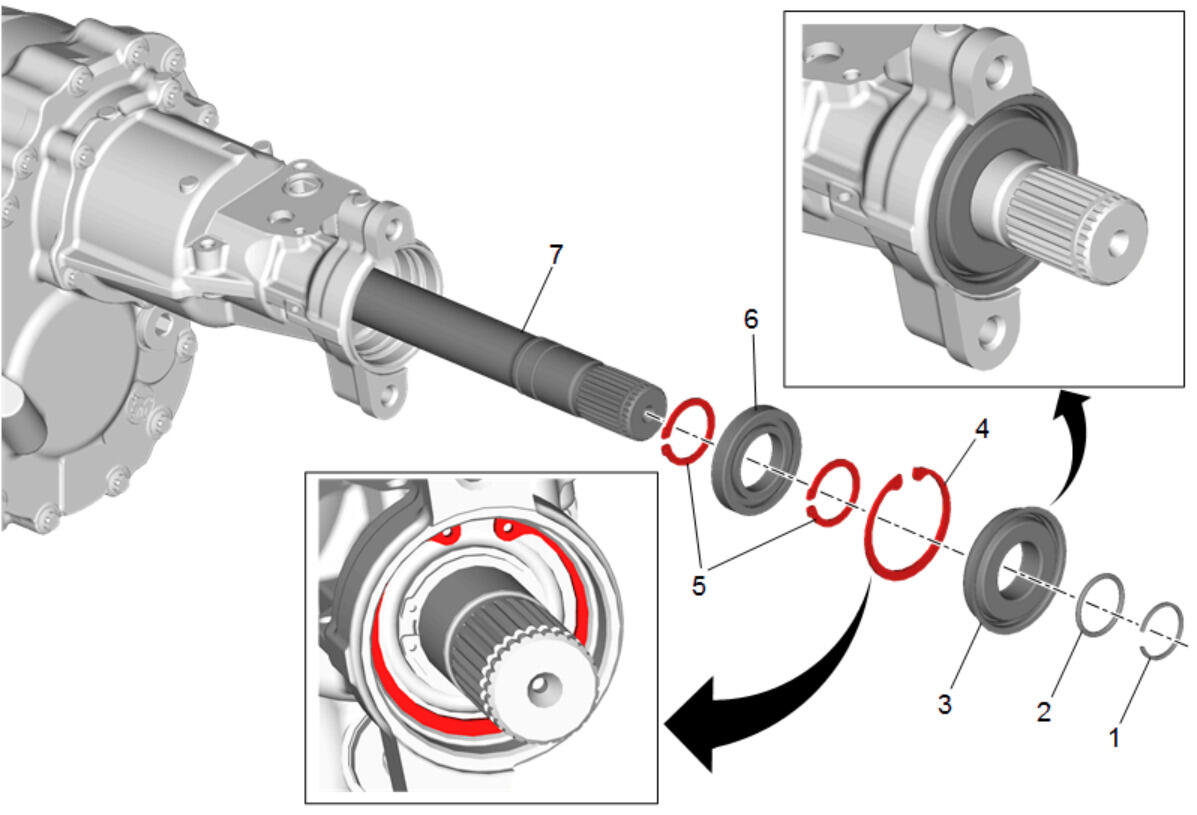 7
6
4
5
3
2
1