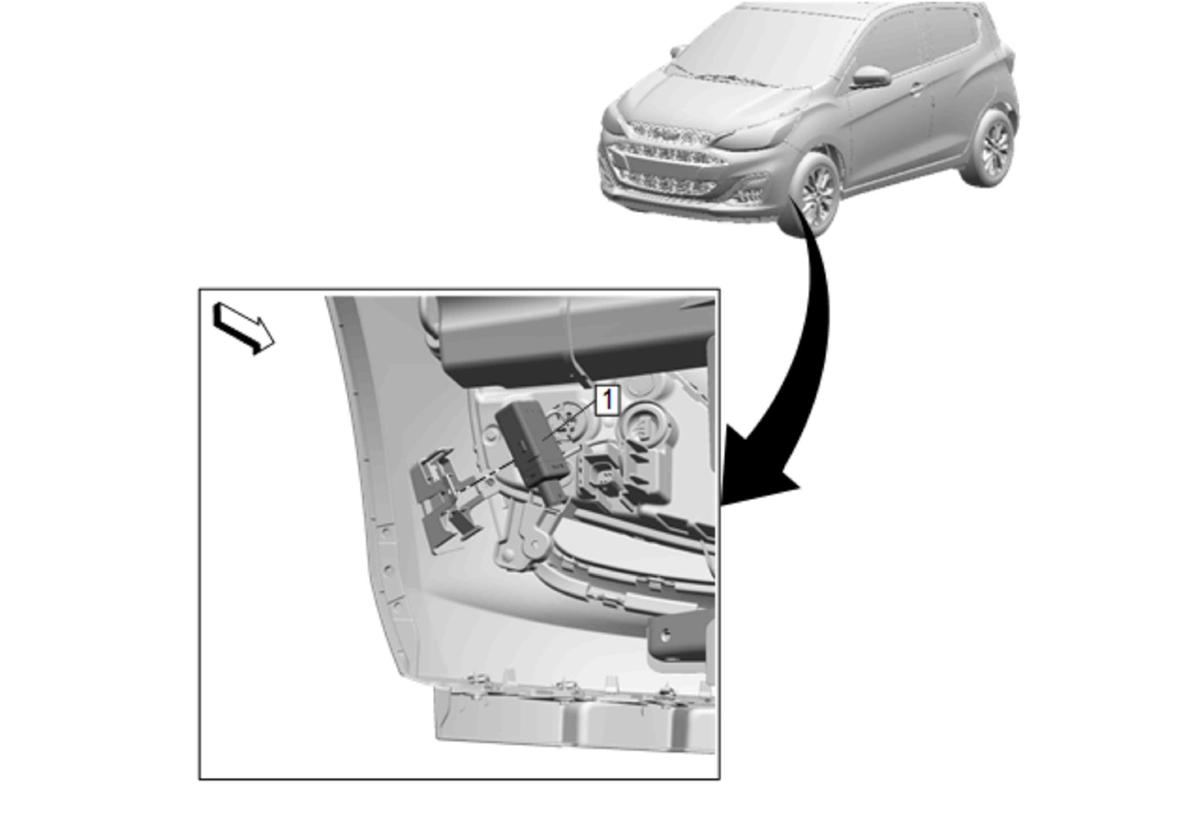 1