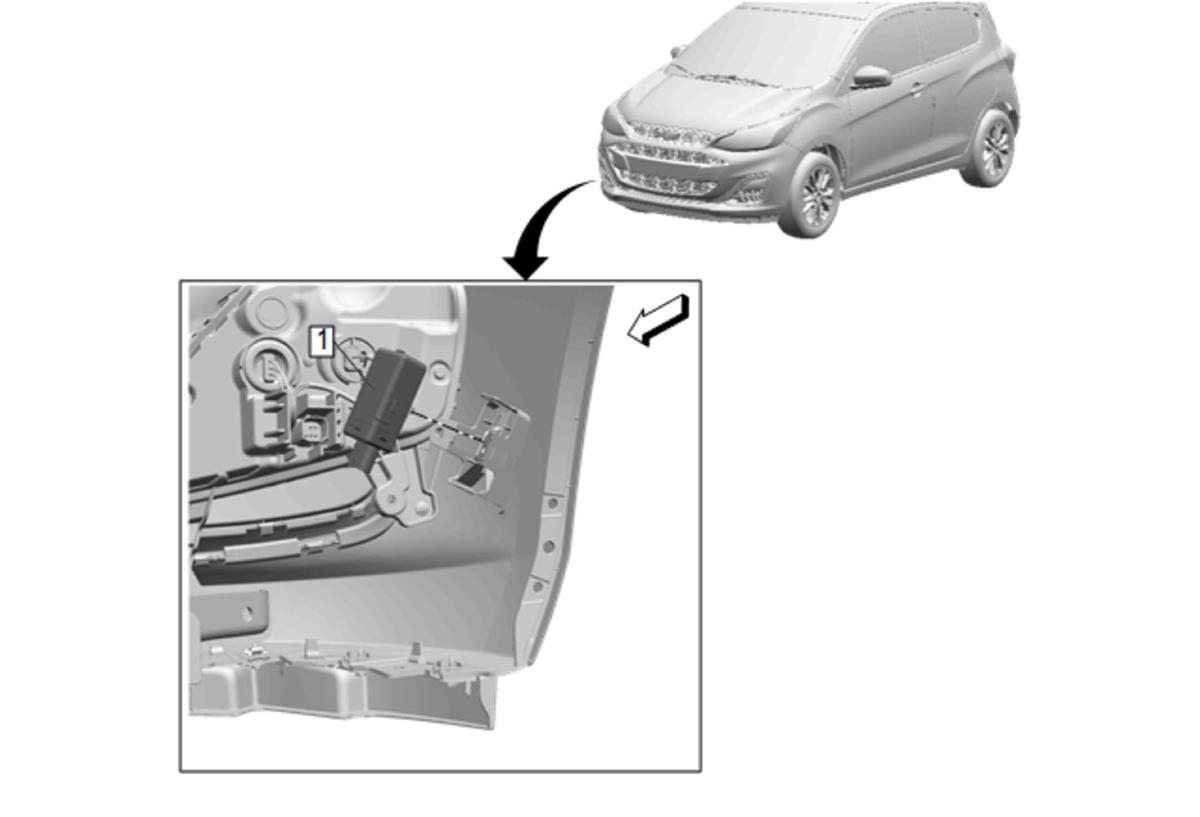 1