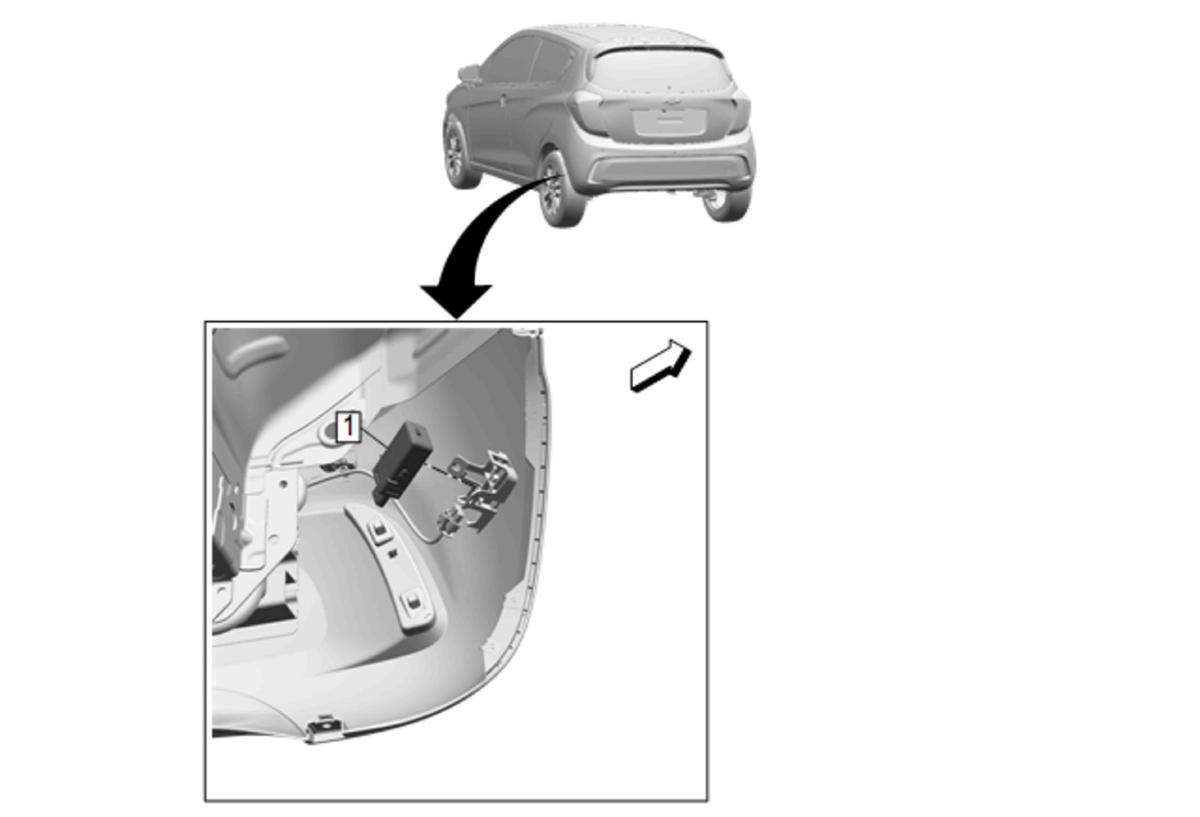 1