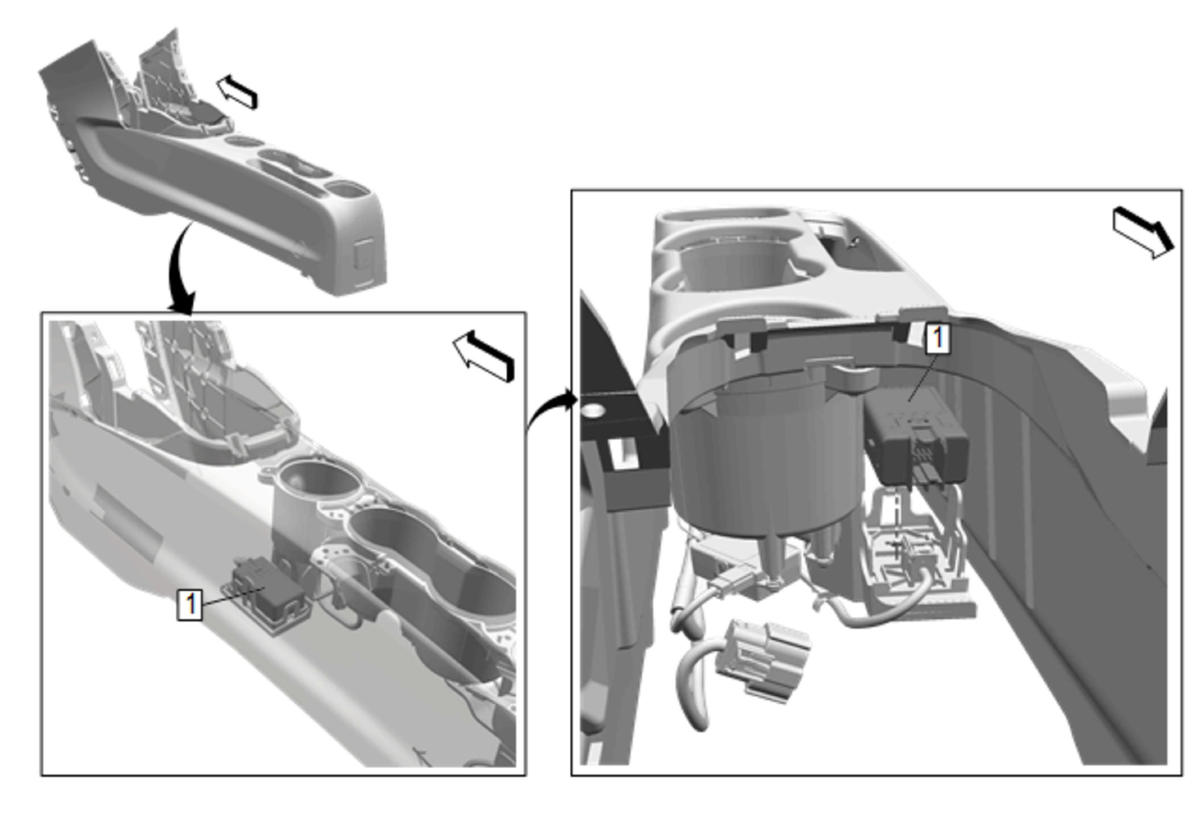 1

1