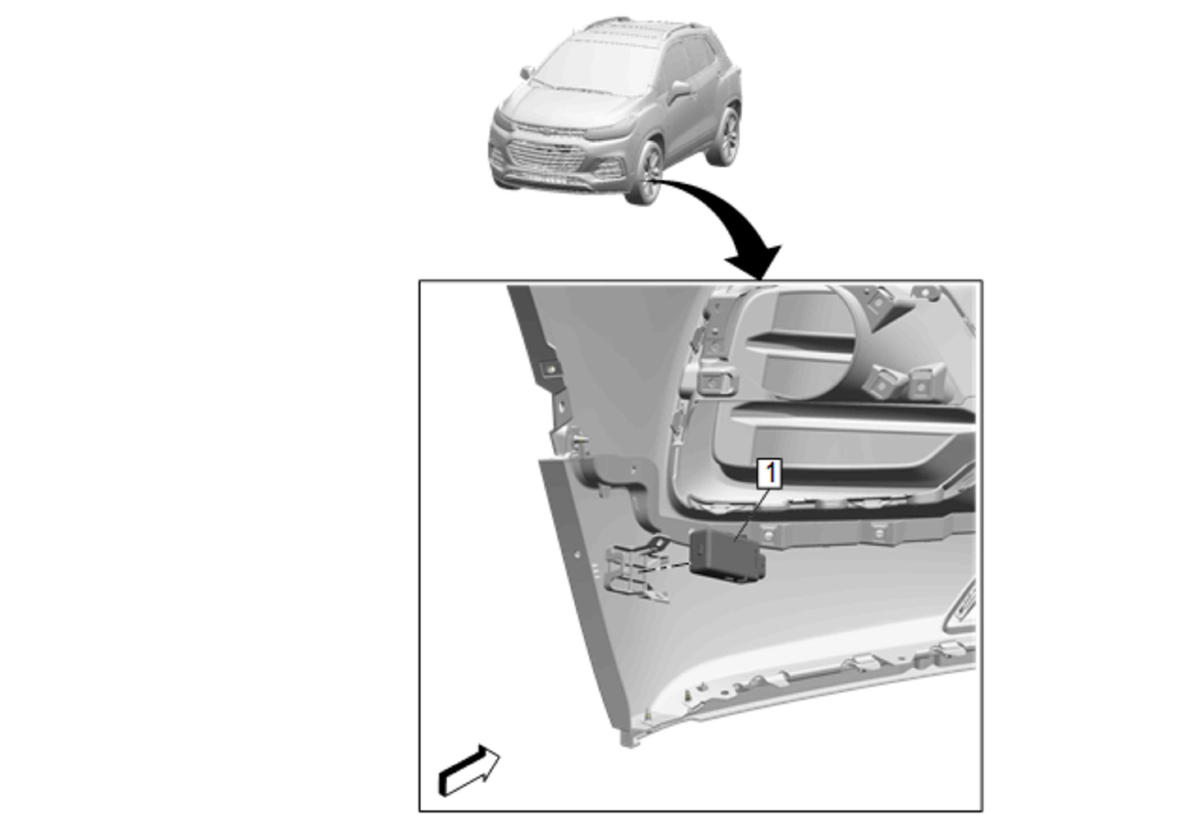 1