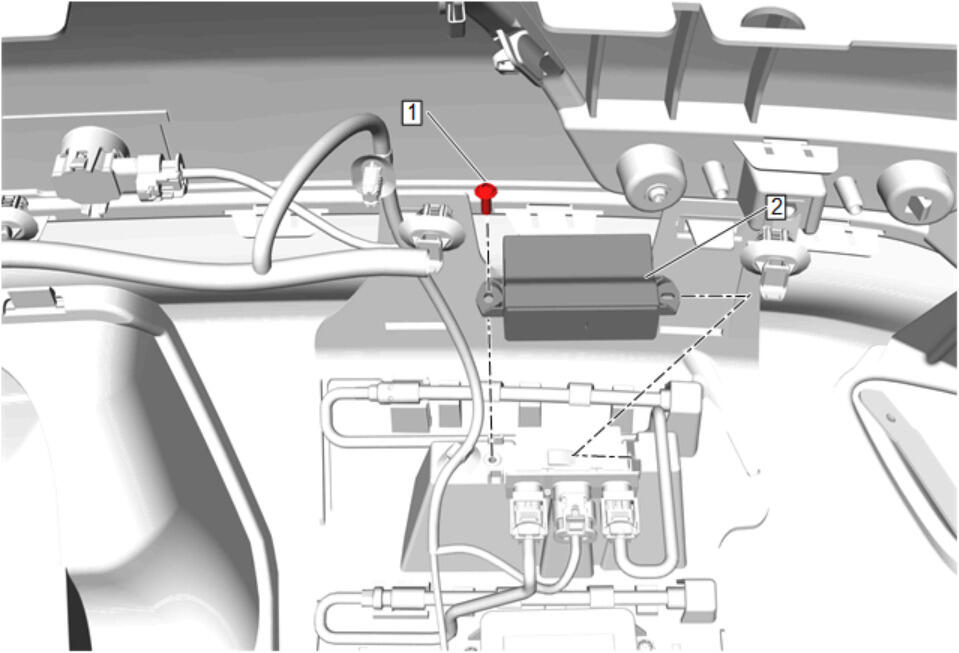 1
2