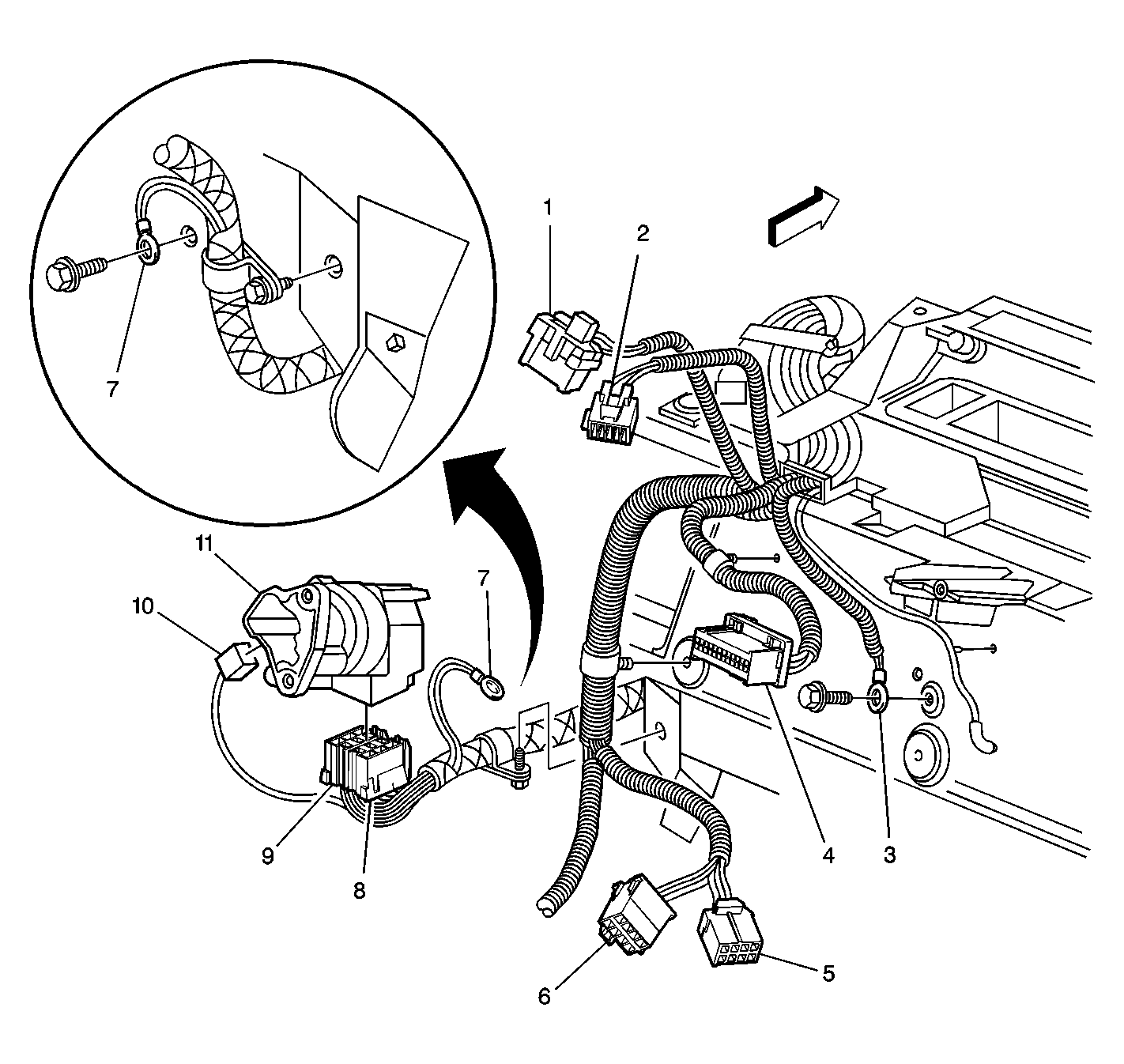 1
2
7
11
10
7
9
8
4
3
6
5