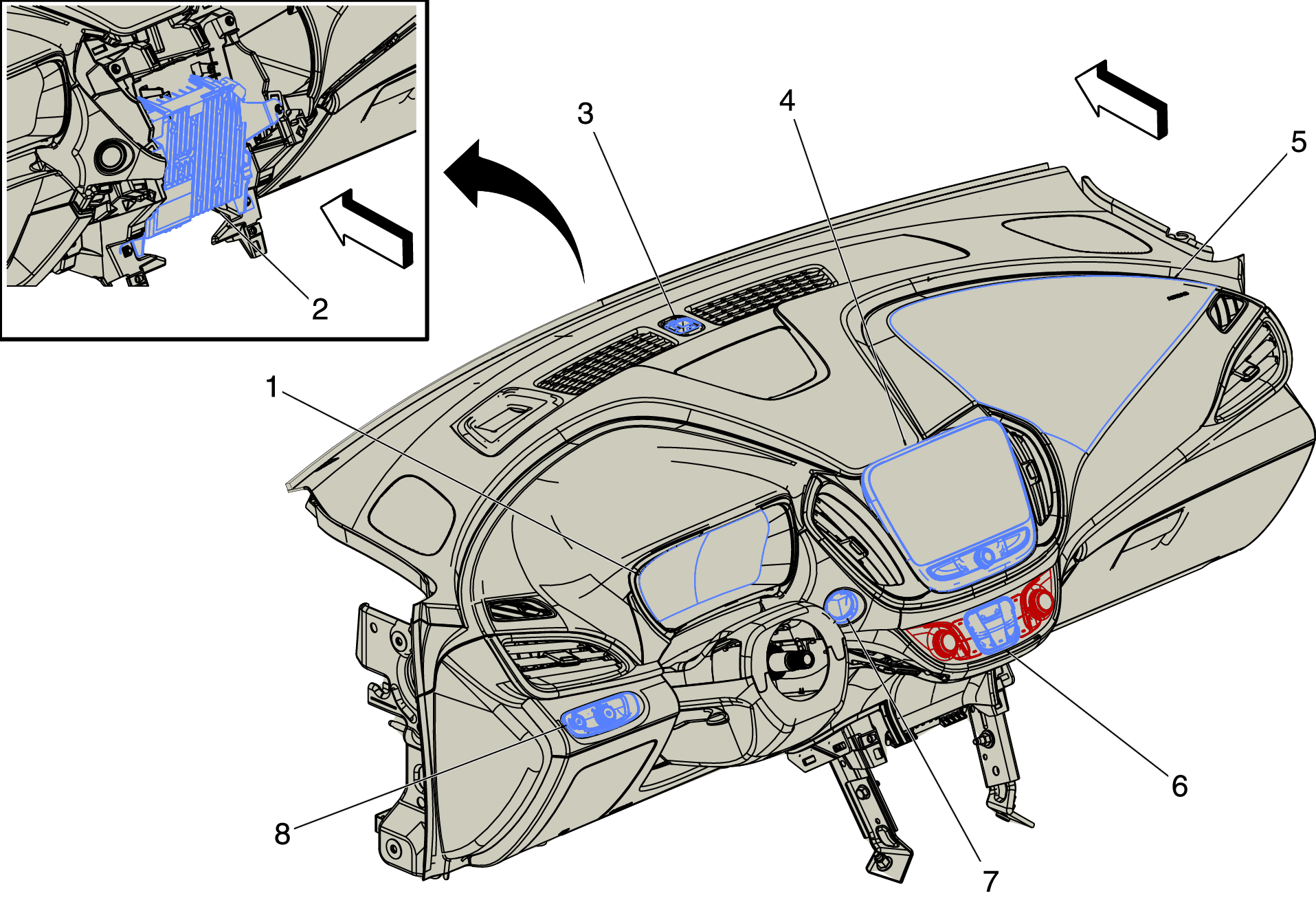 2

3

4

5

1

6

8

7