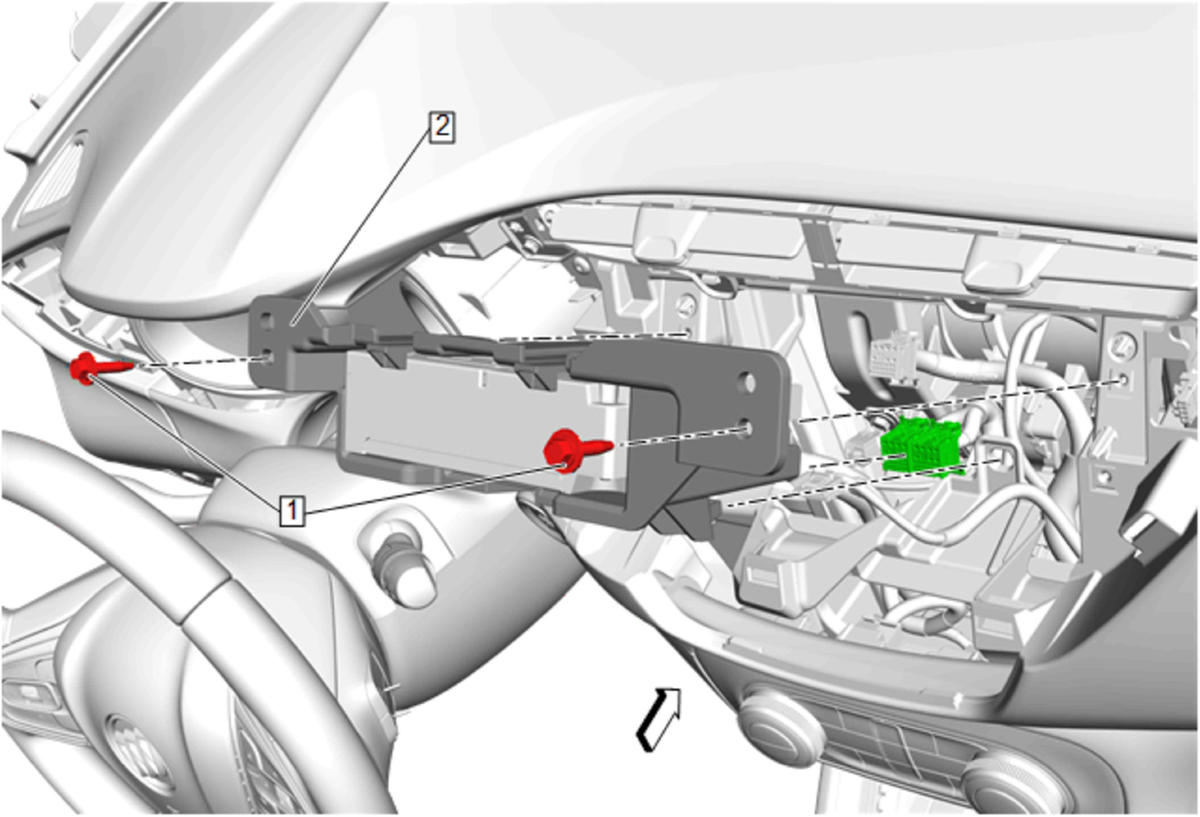 2

1