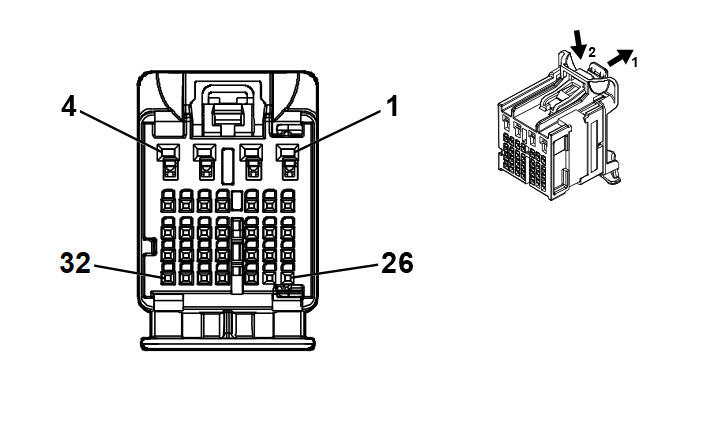 4
1
32
26
2
1