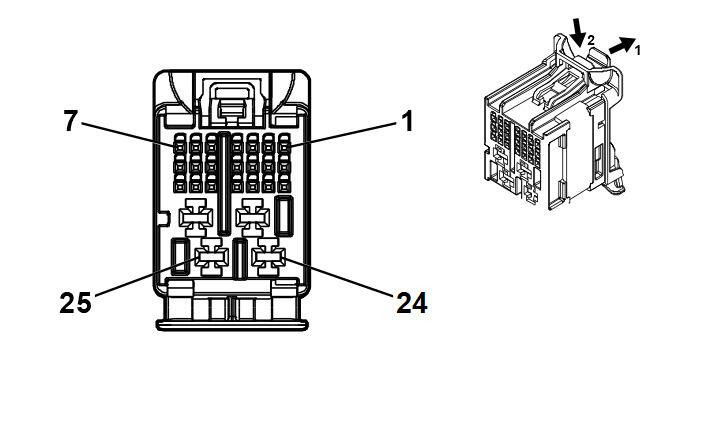 7
1
25
24
2
1