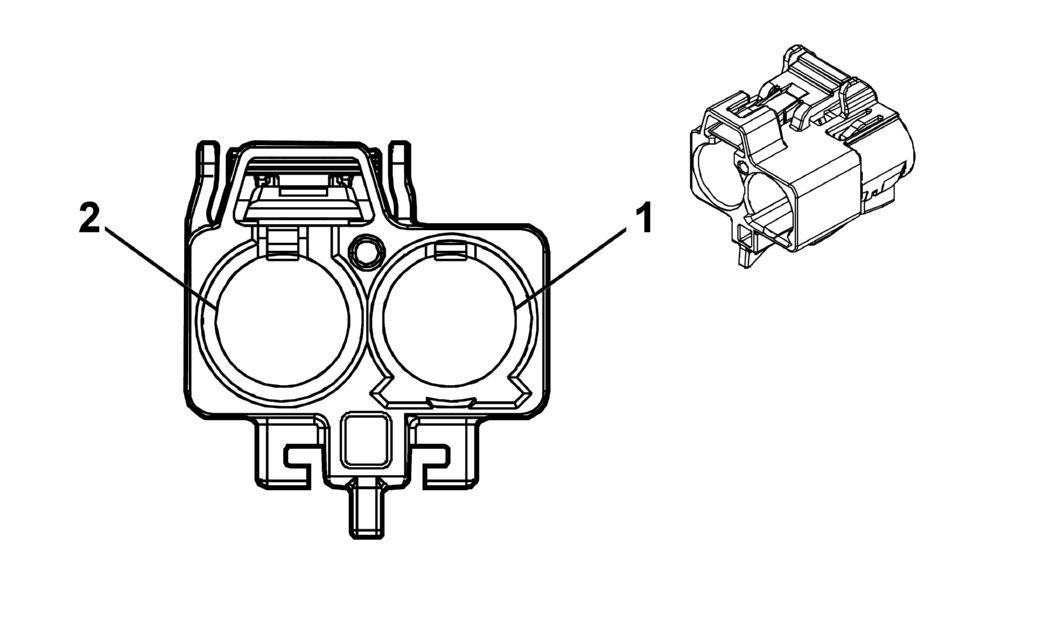 2
1