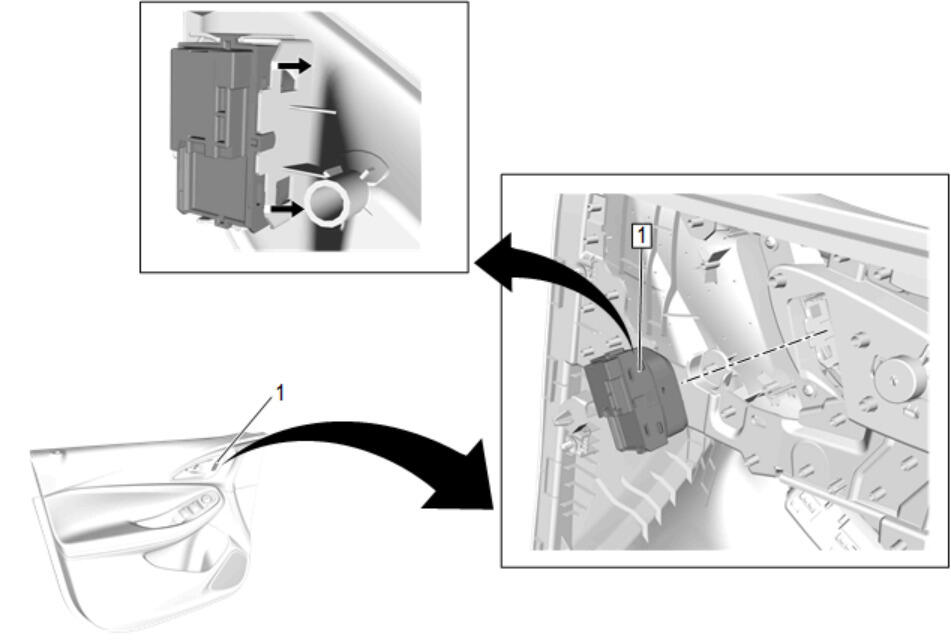 1

1