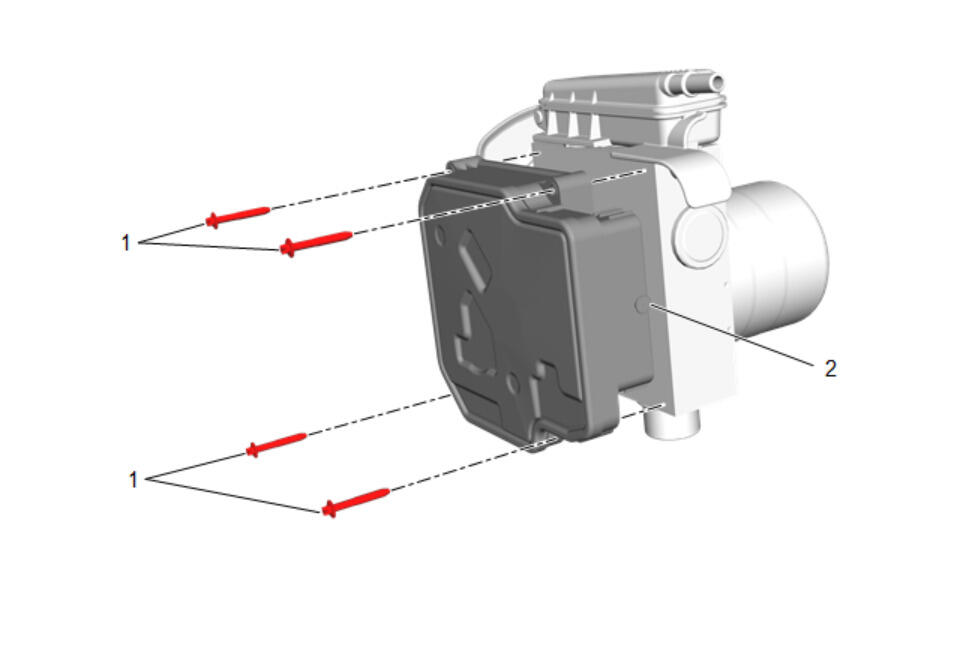 1
2
1