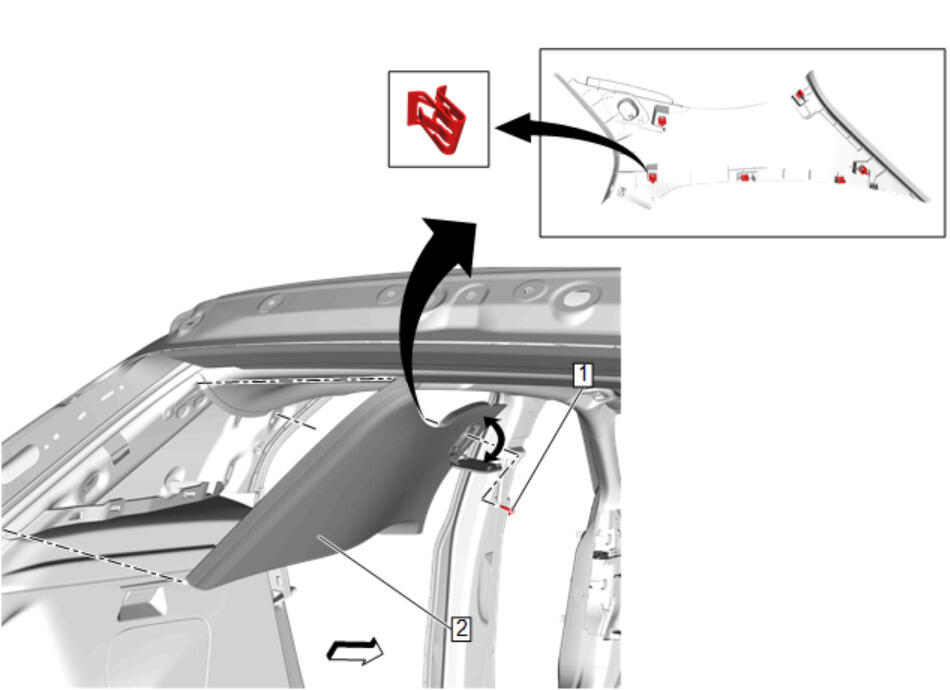 1

2