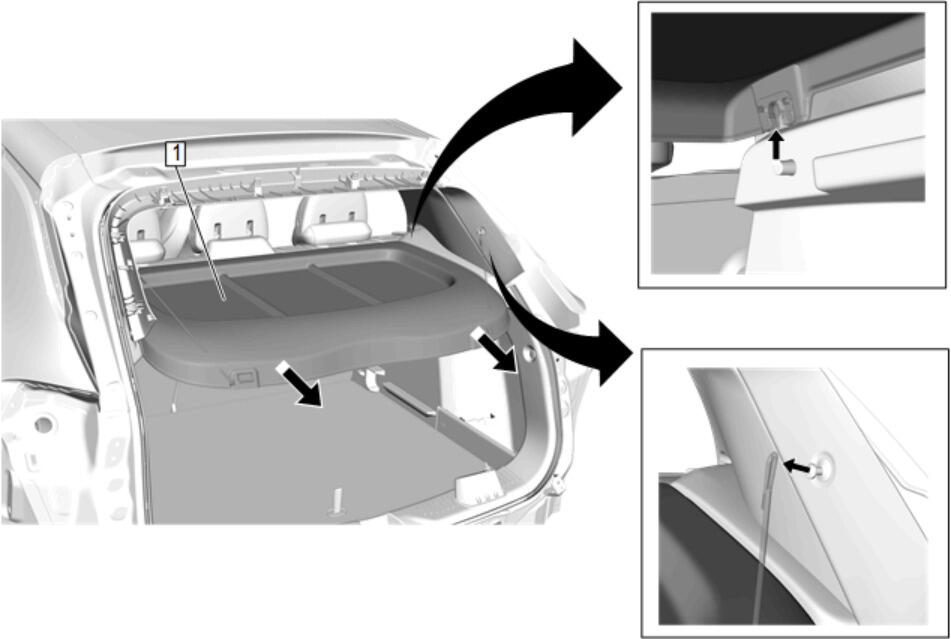 1