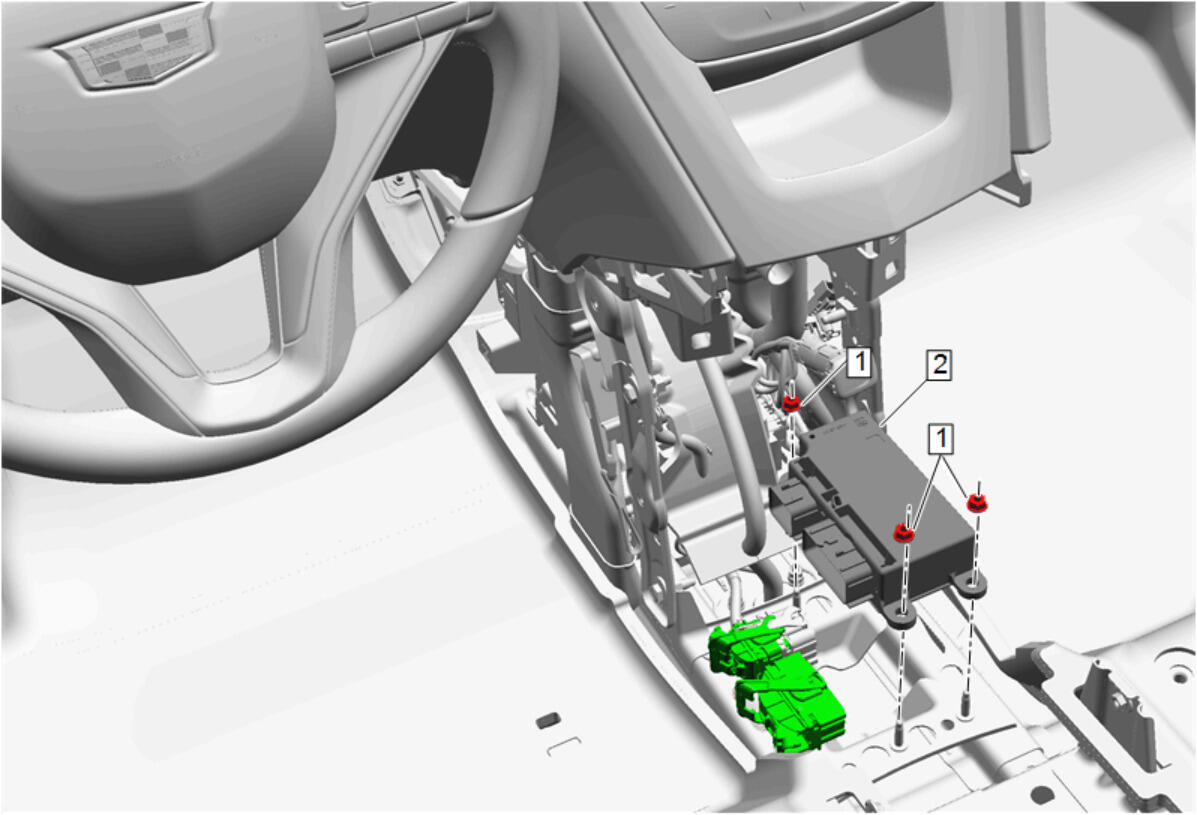 1
2
1