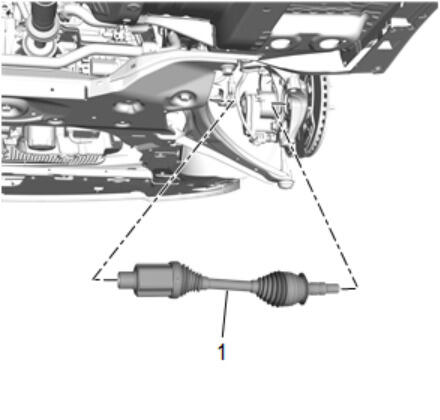 1