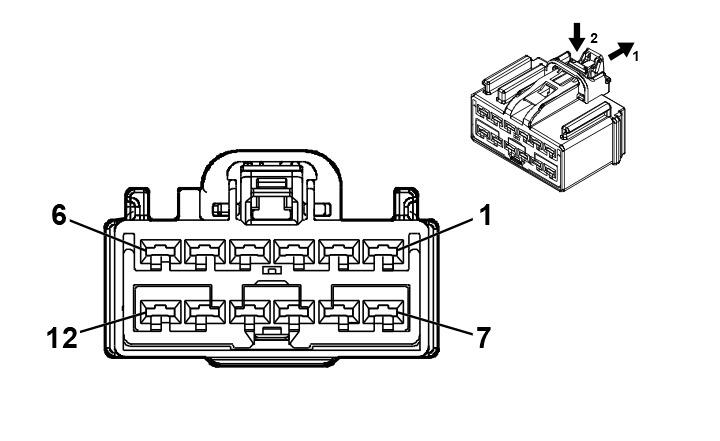 2
1
6
1
12
7