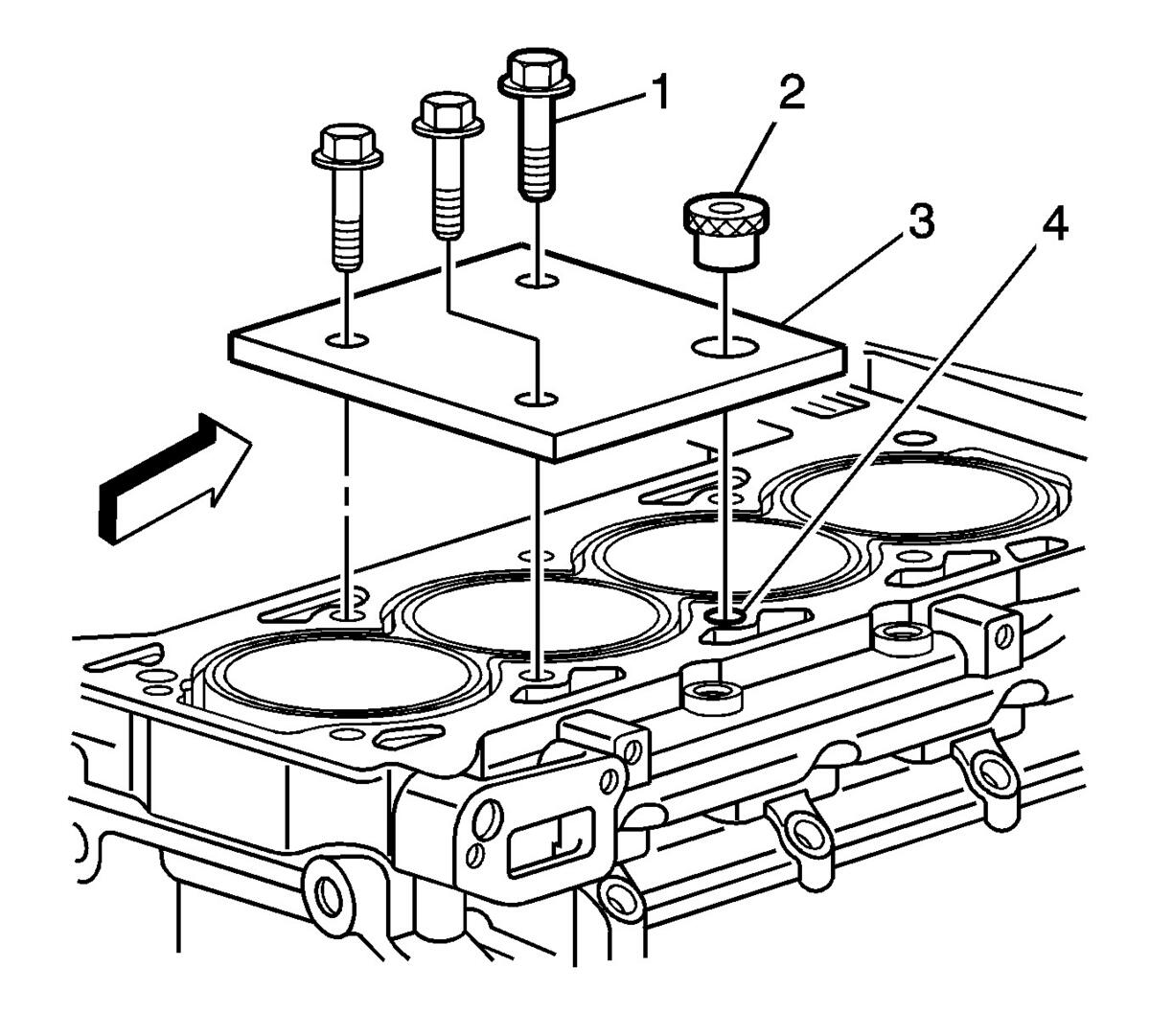 1
2
3
4