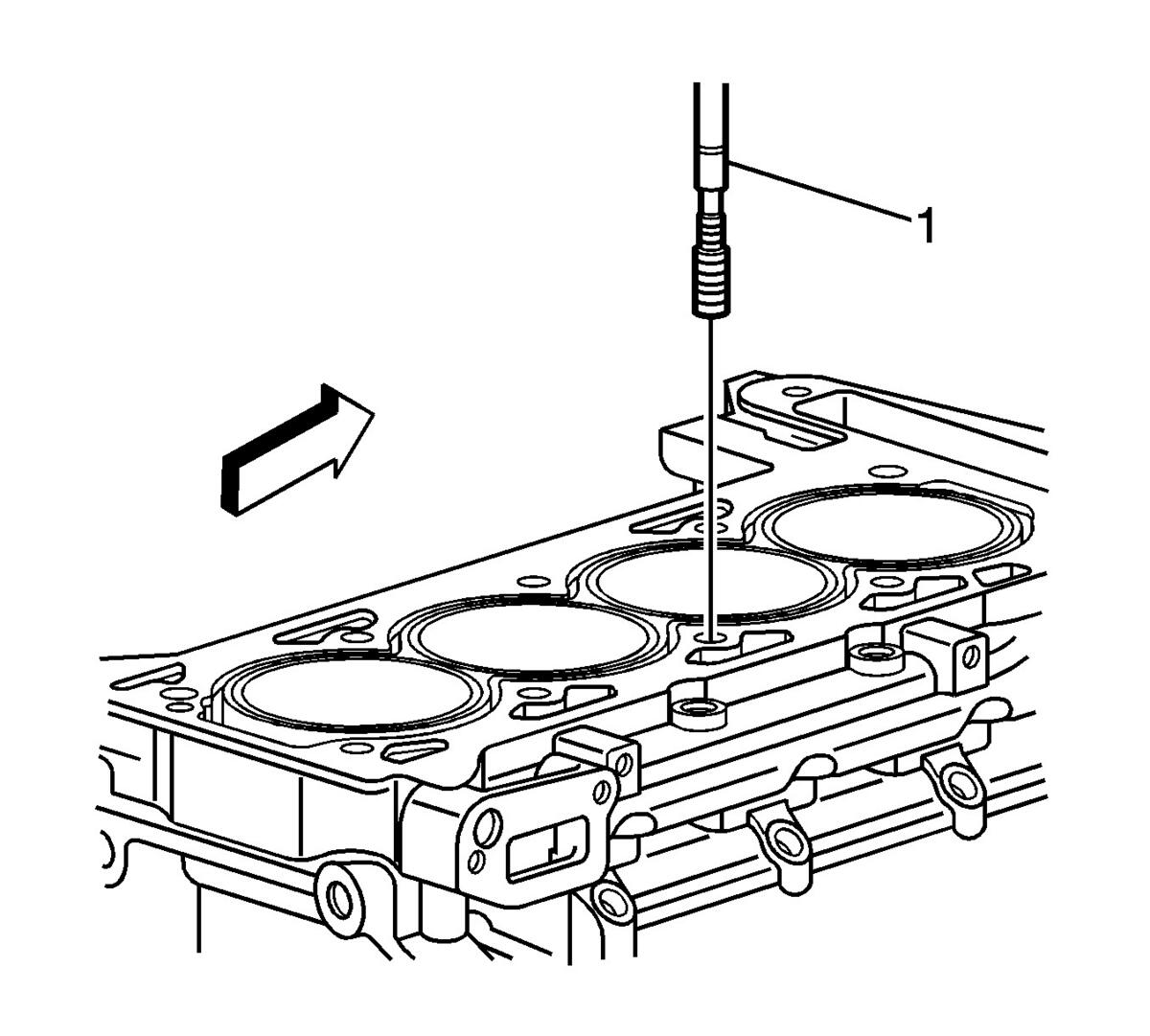 1