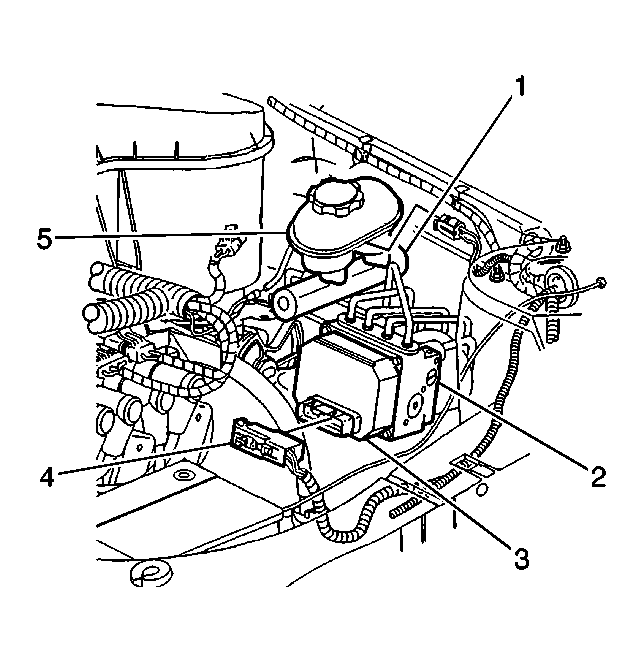 1
5
2
4
3