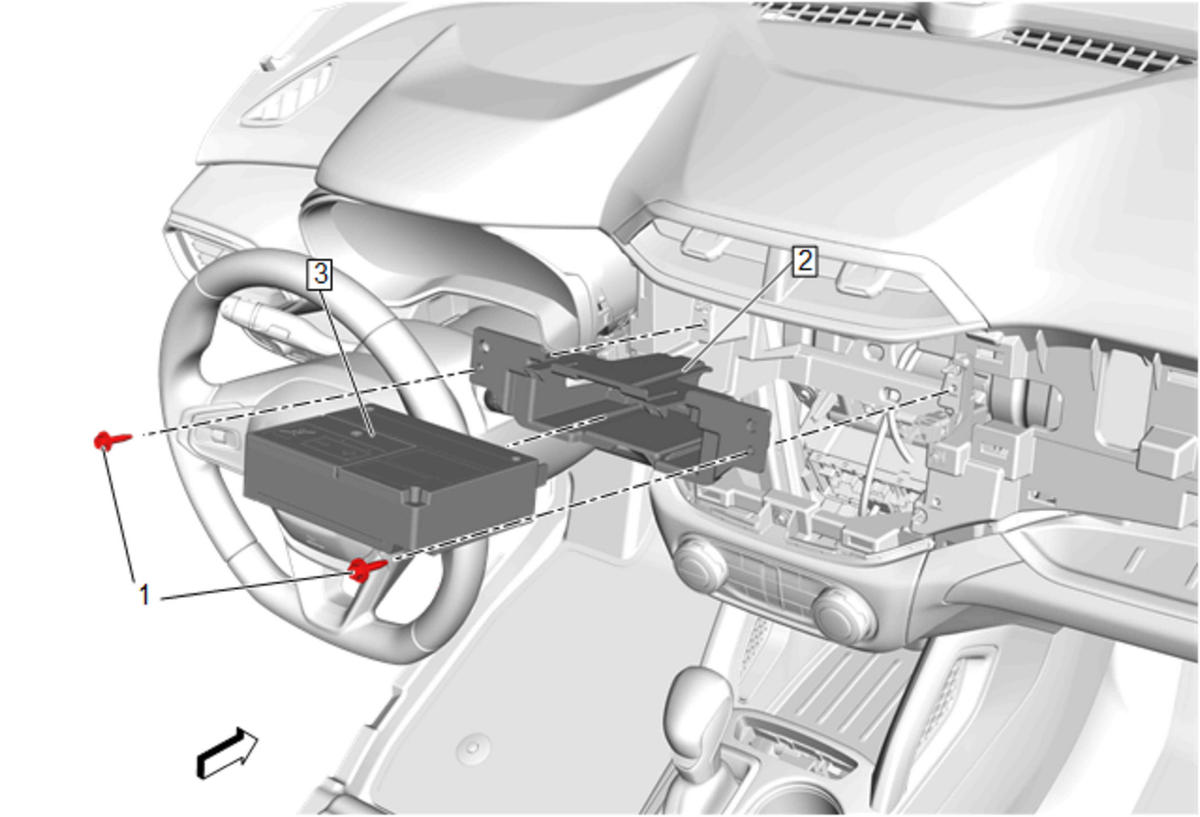 3
2
1