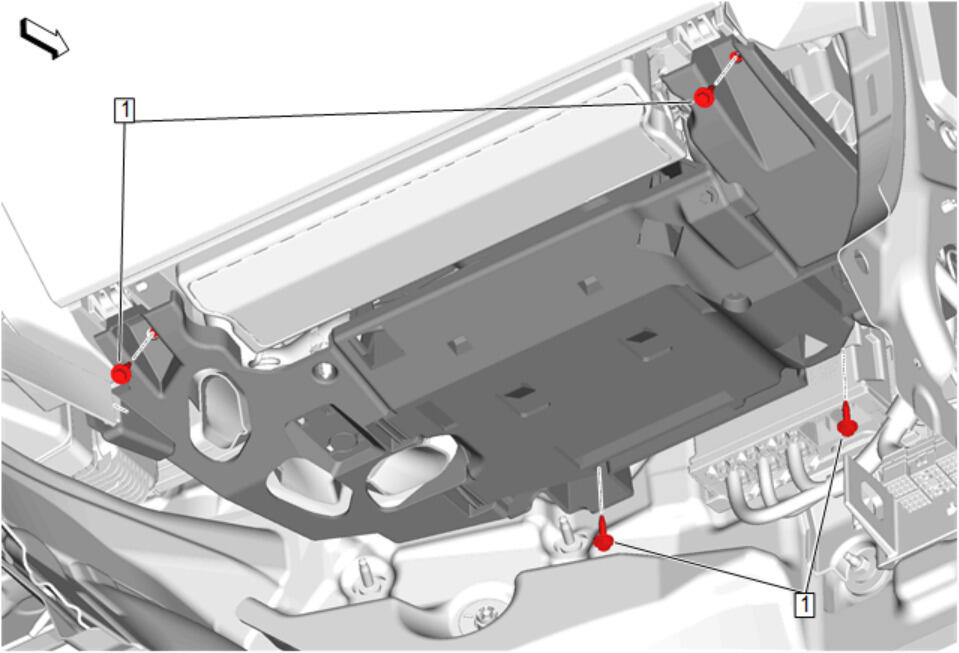 1

1