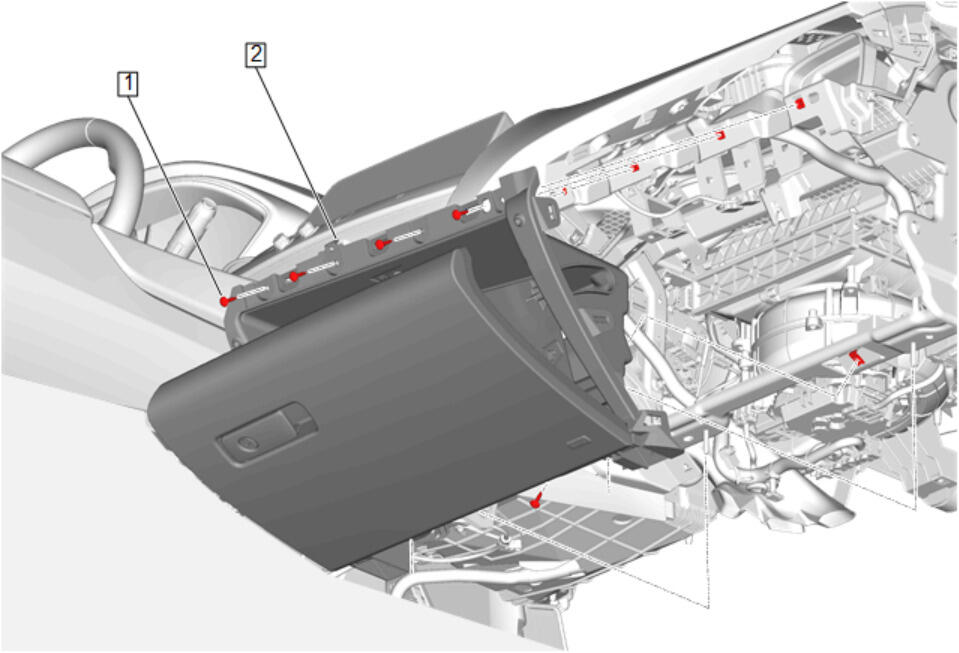 1
2