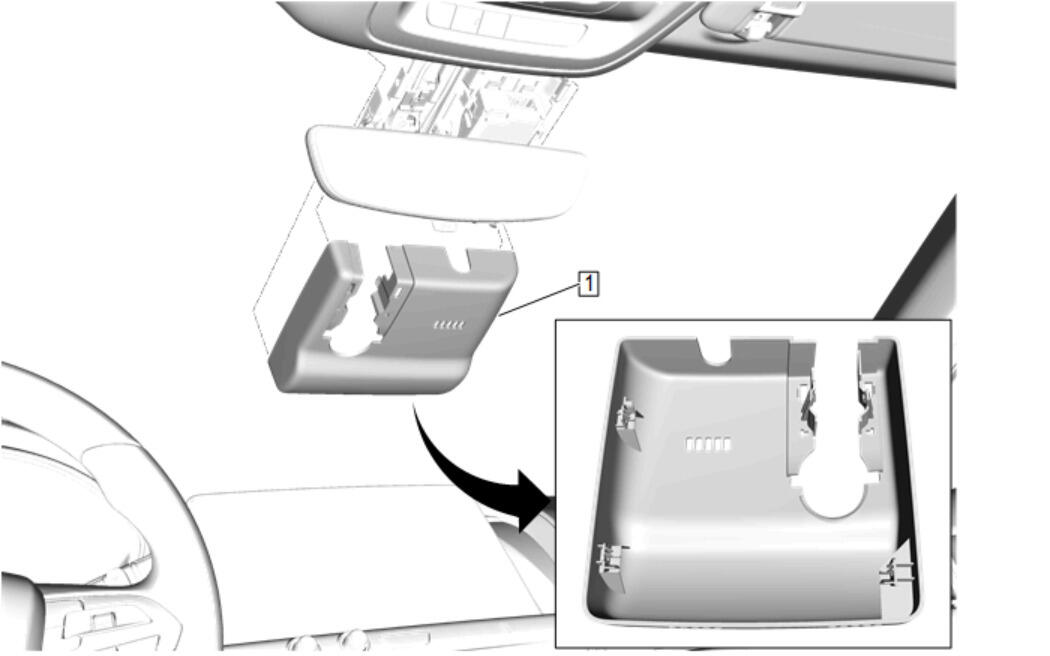 1