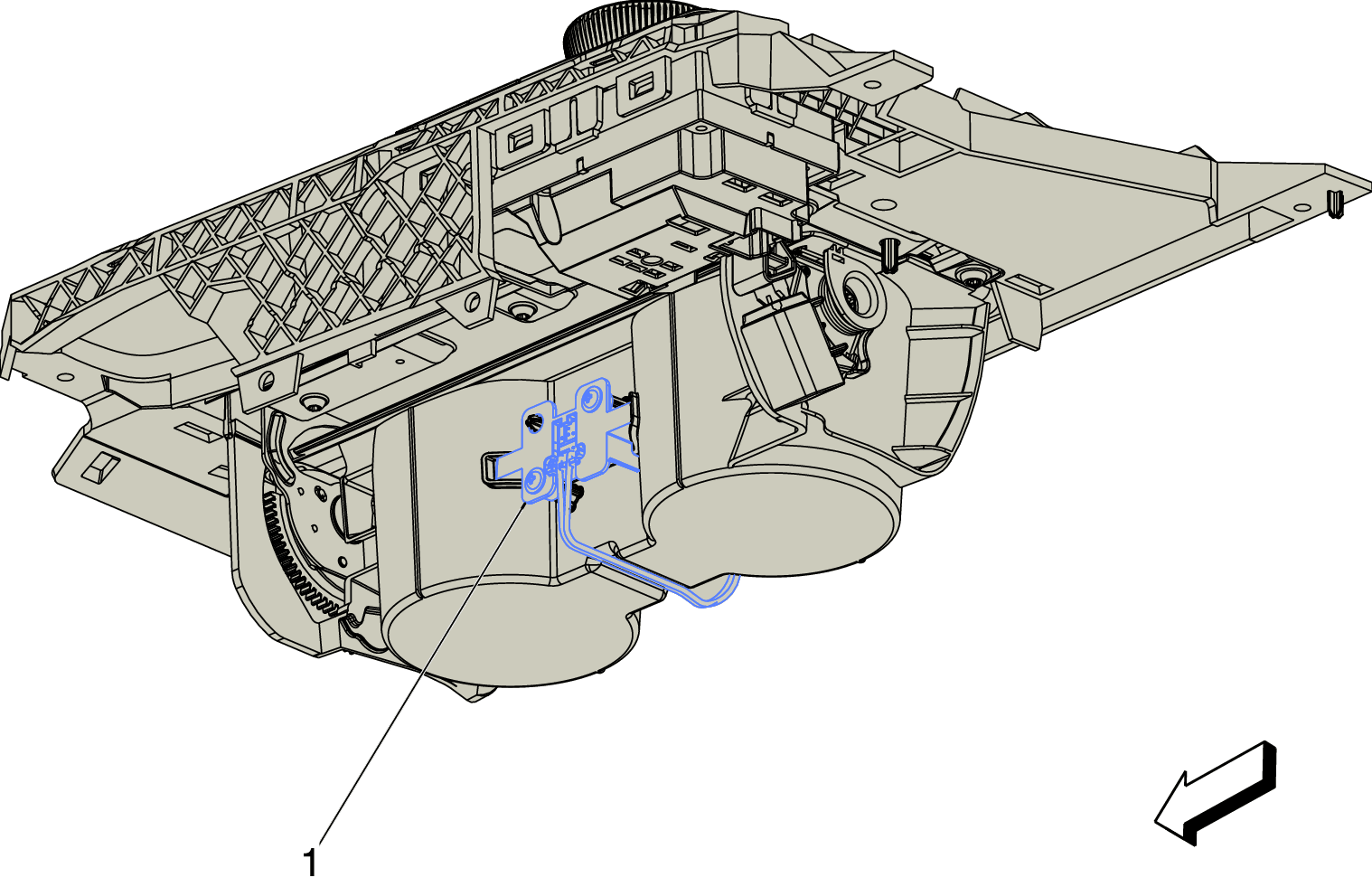 1