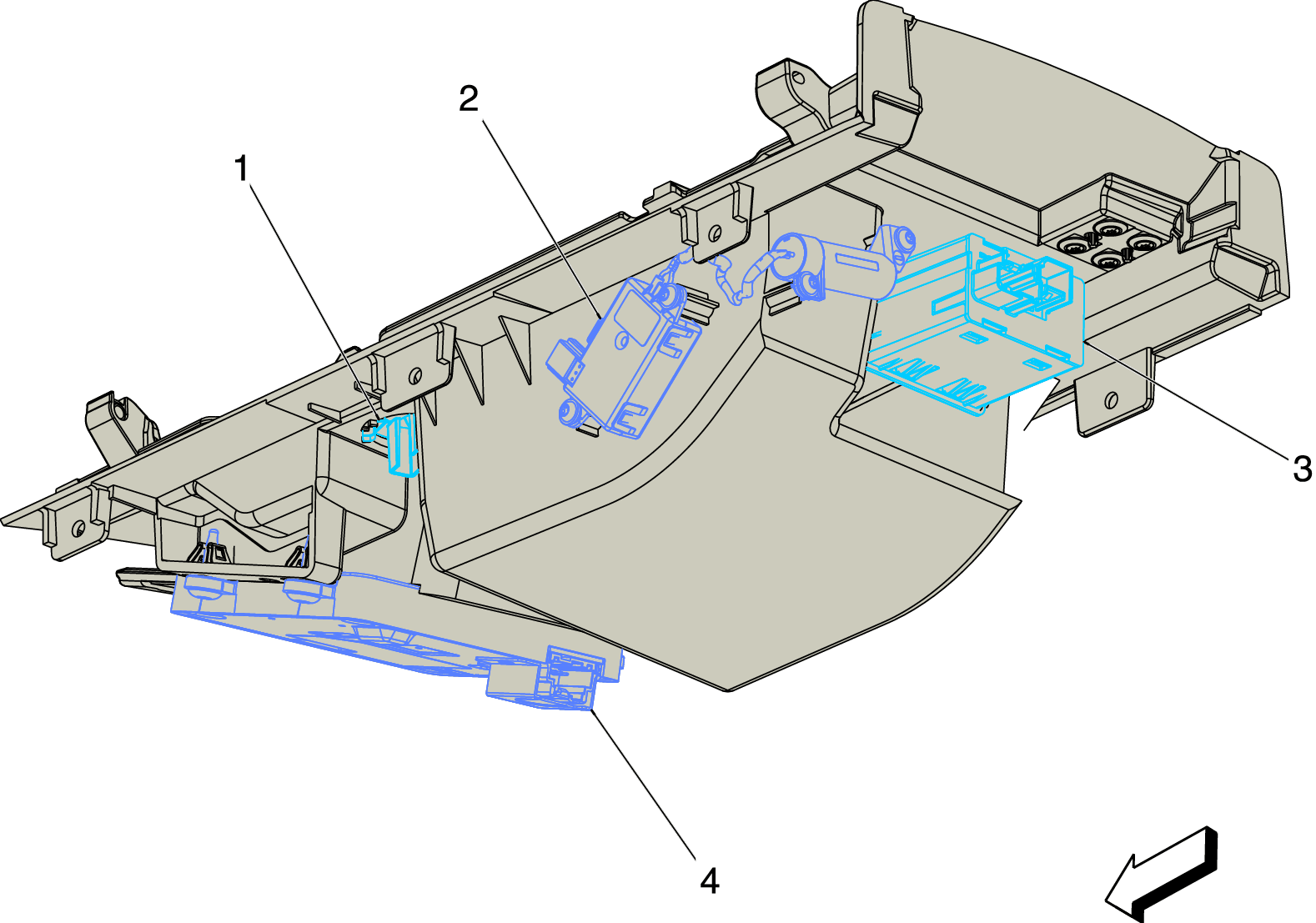 2
1
3
4