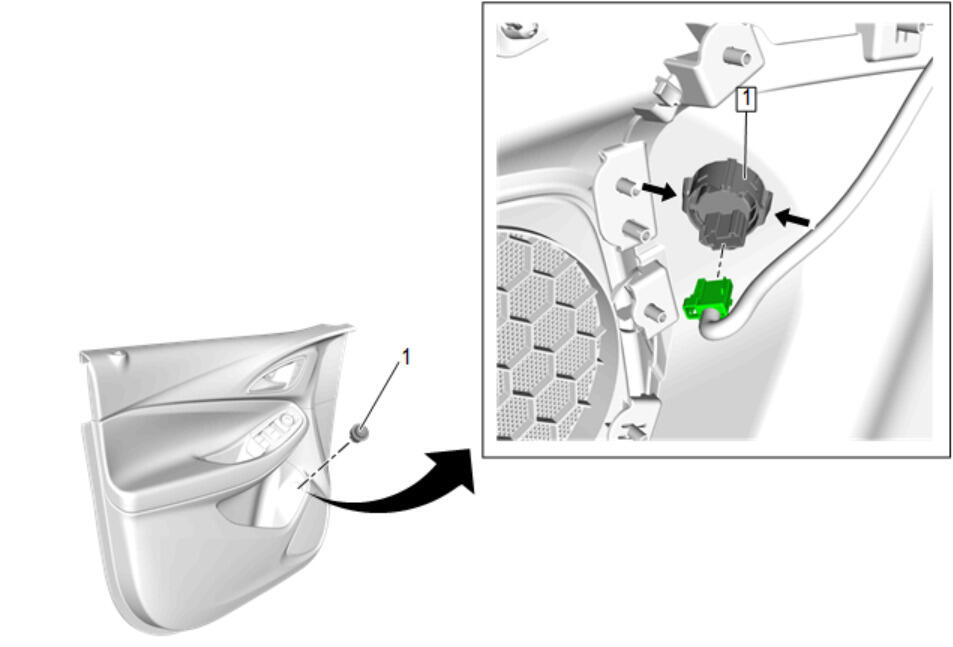 1

1