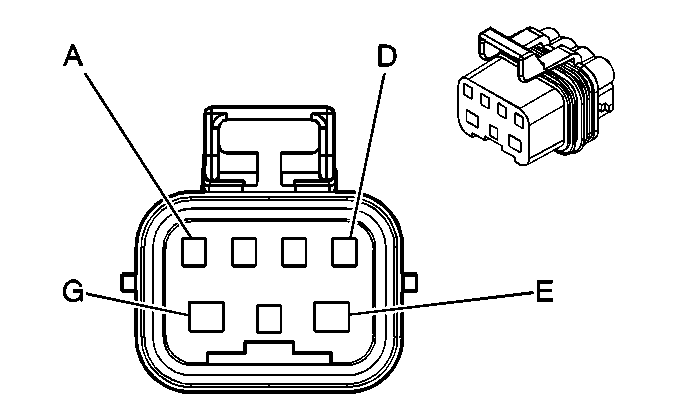 A
D
G
E