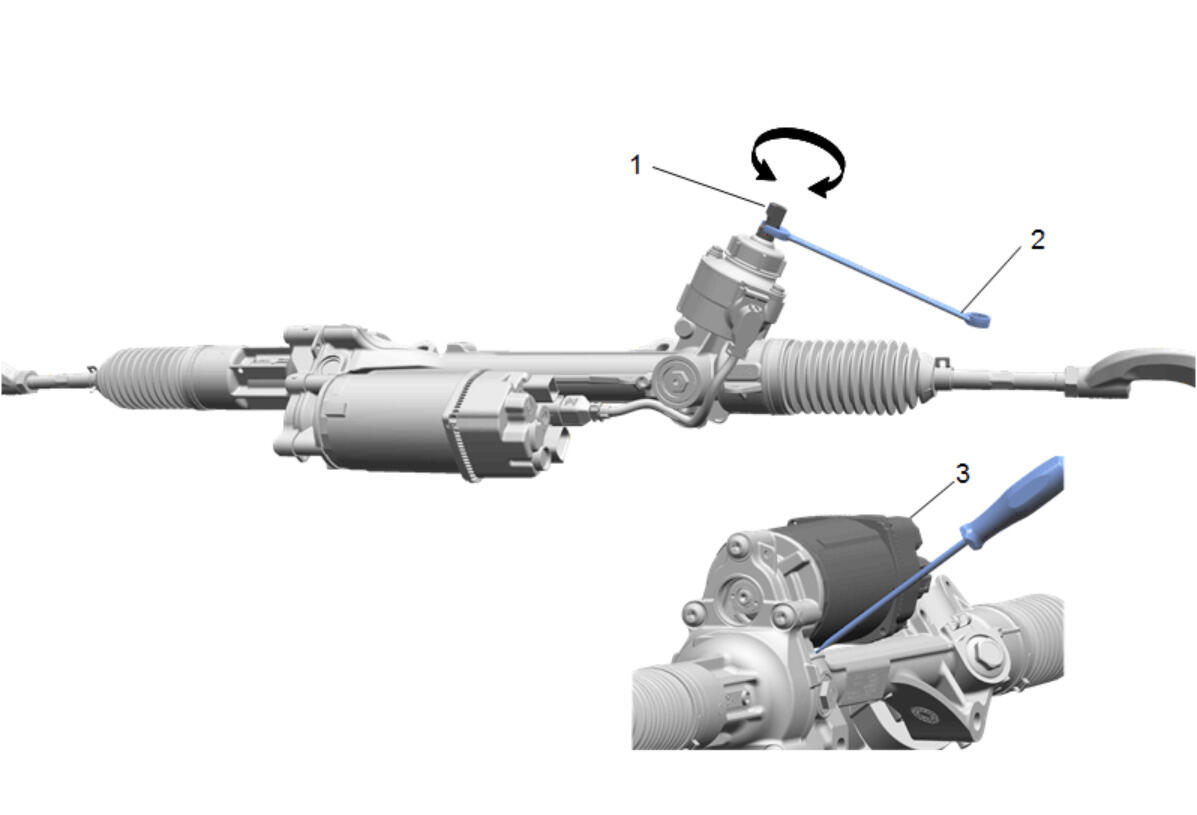 1
2
3