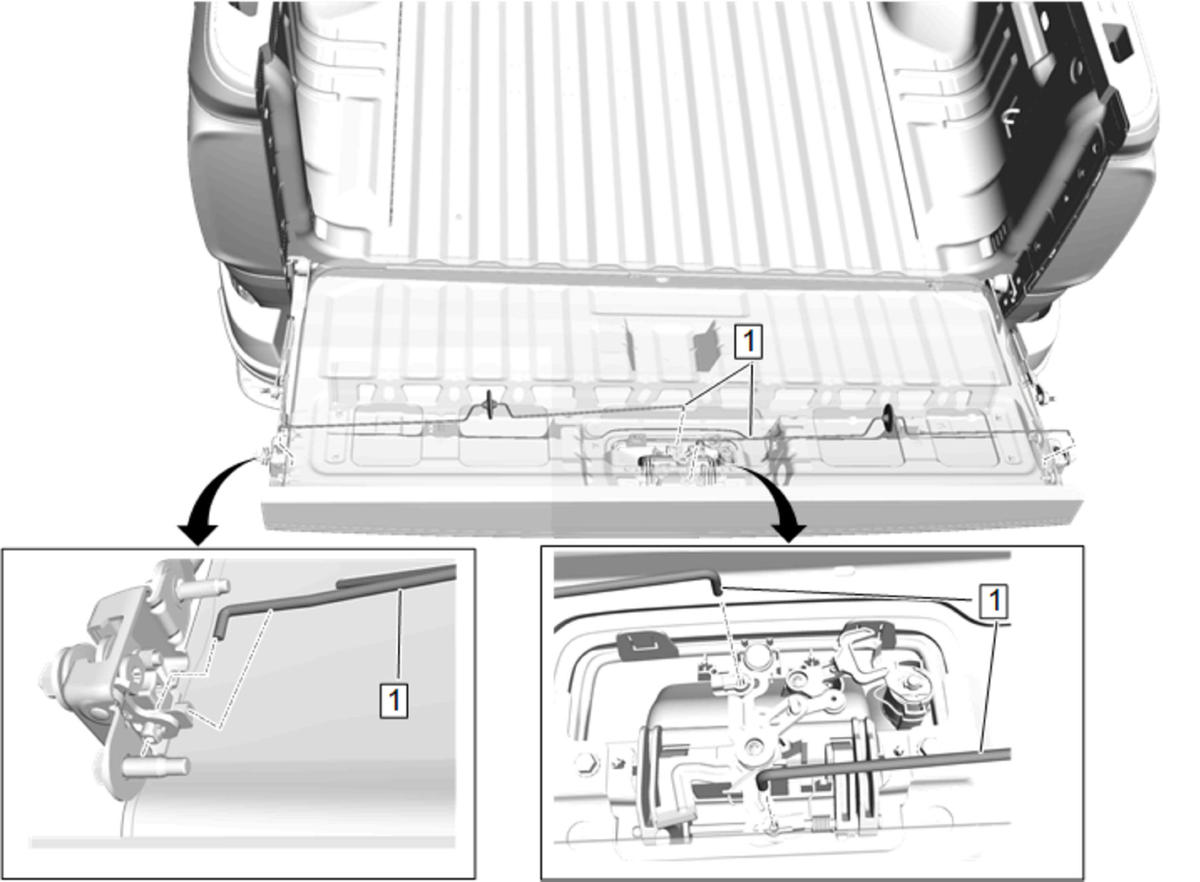 1

1

1