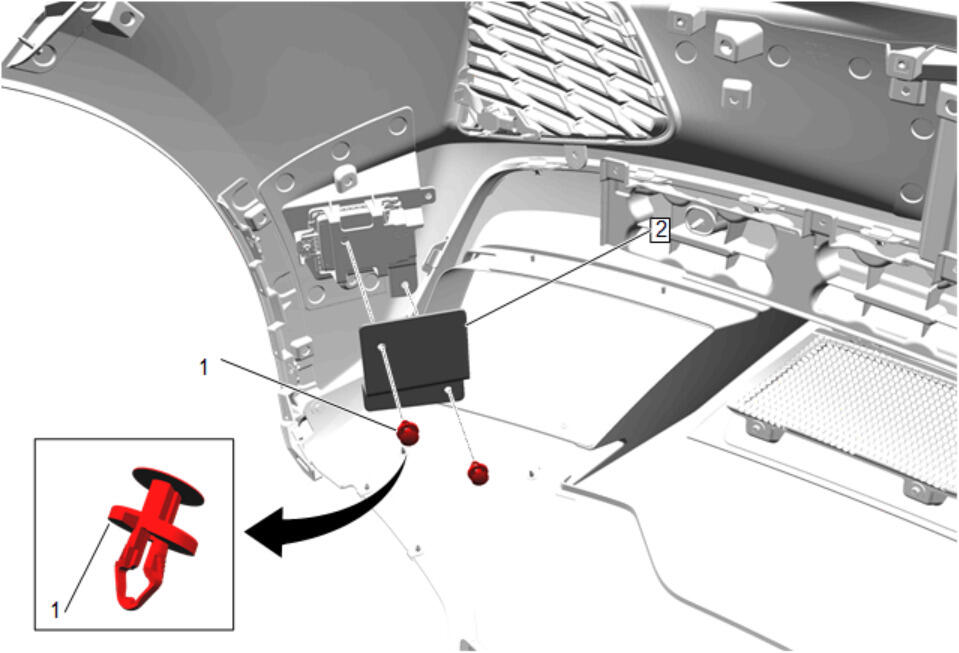 2
1
1