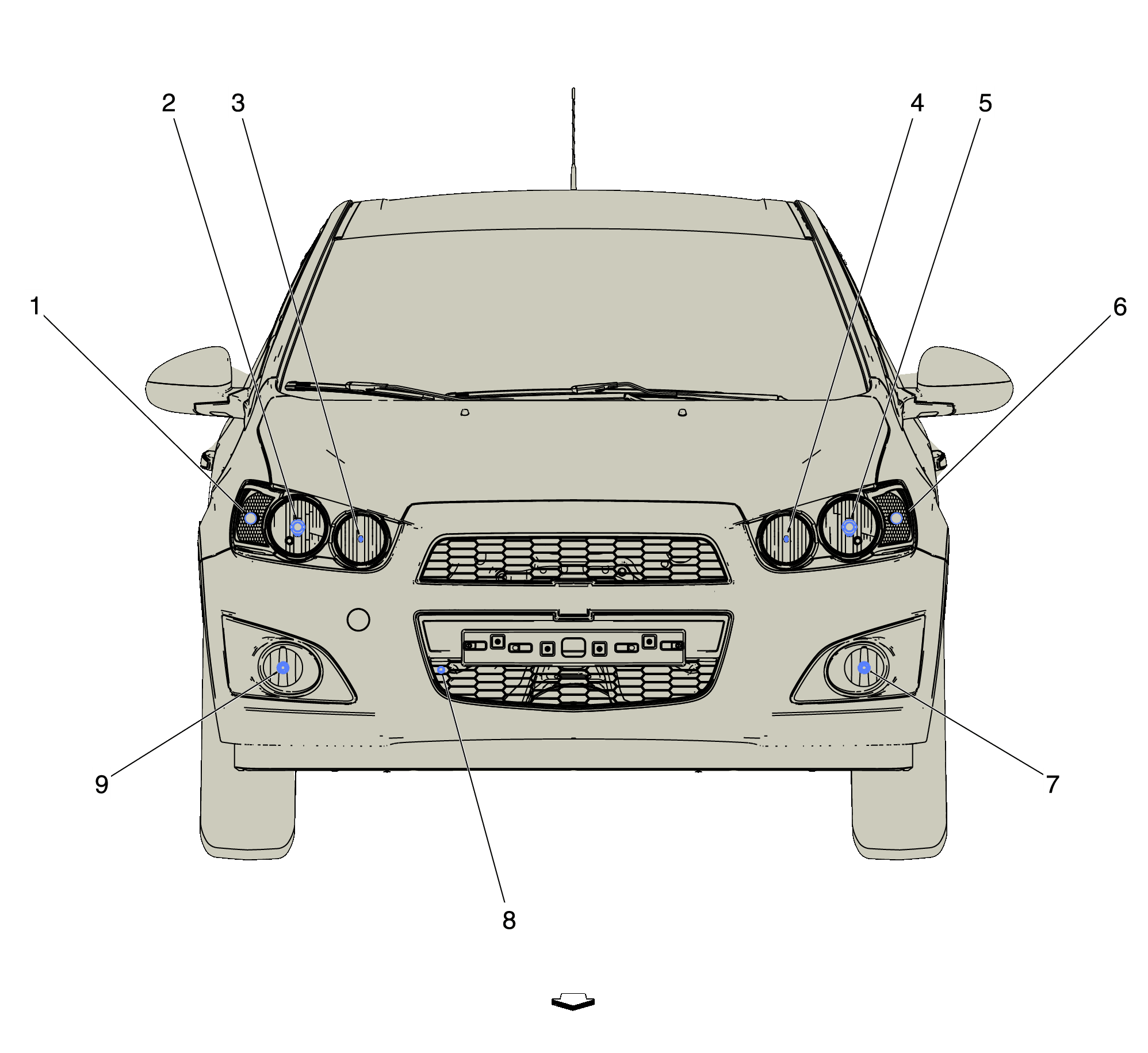 2
3
4
5
1
6
9
7
8