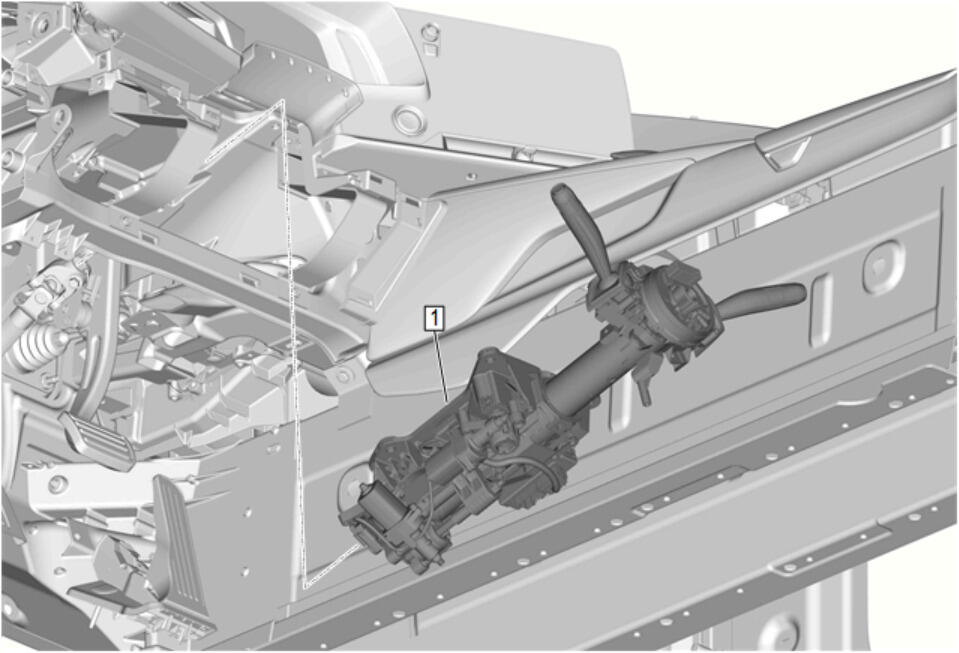 1