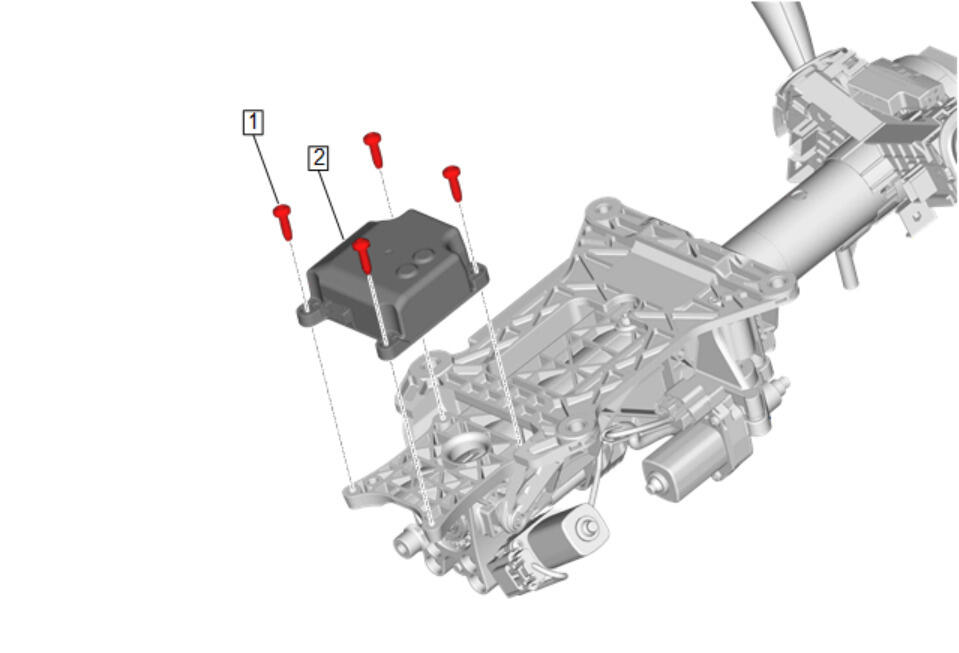 1
2