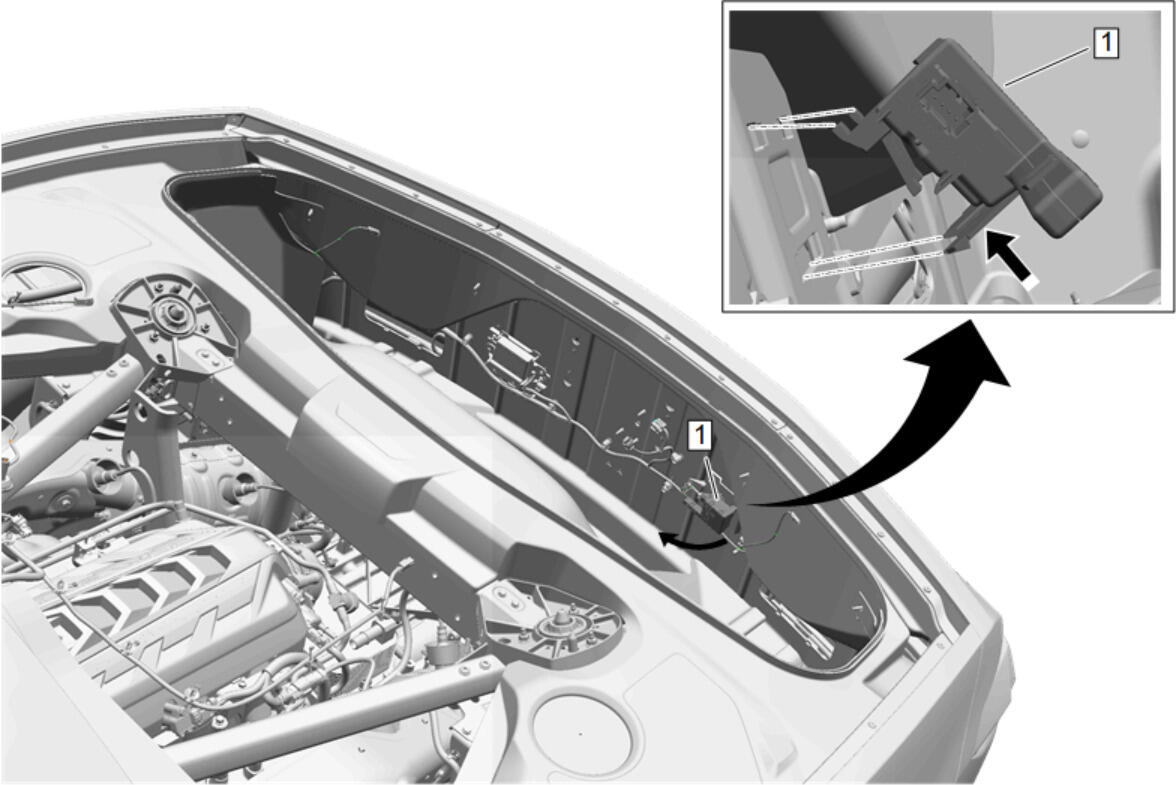 1

1