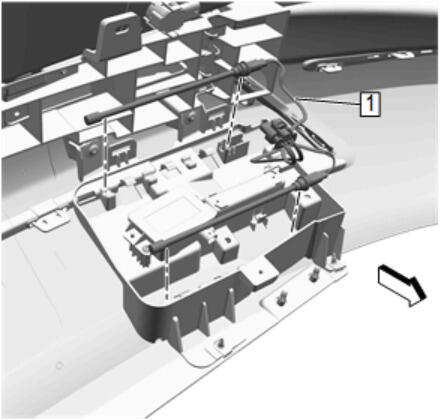 1