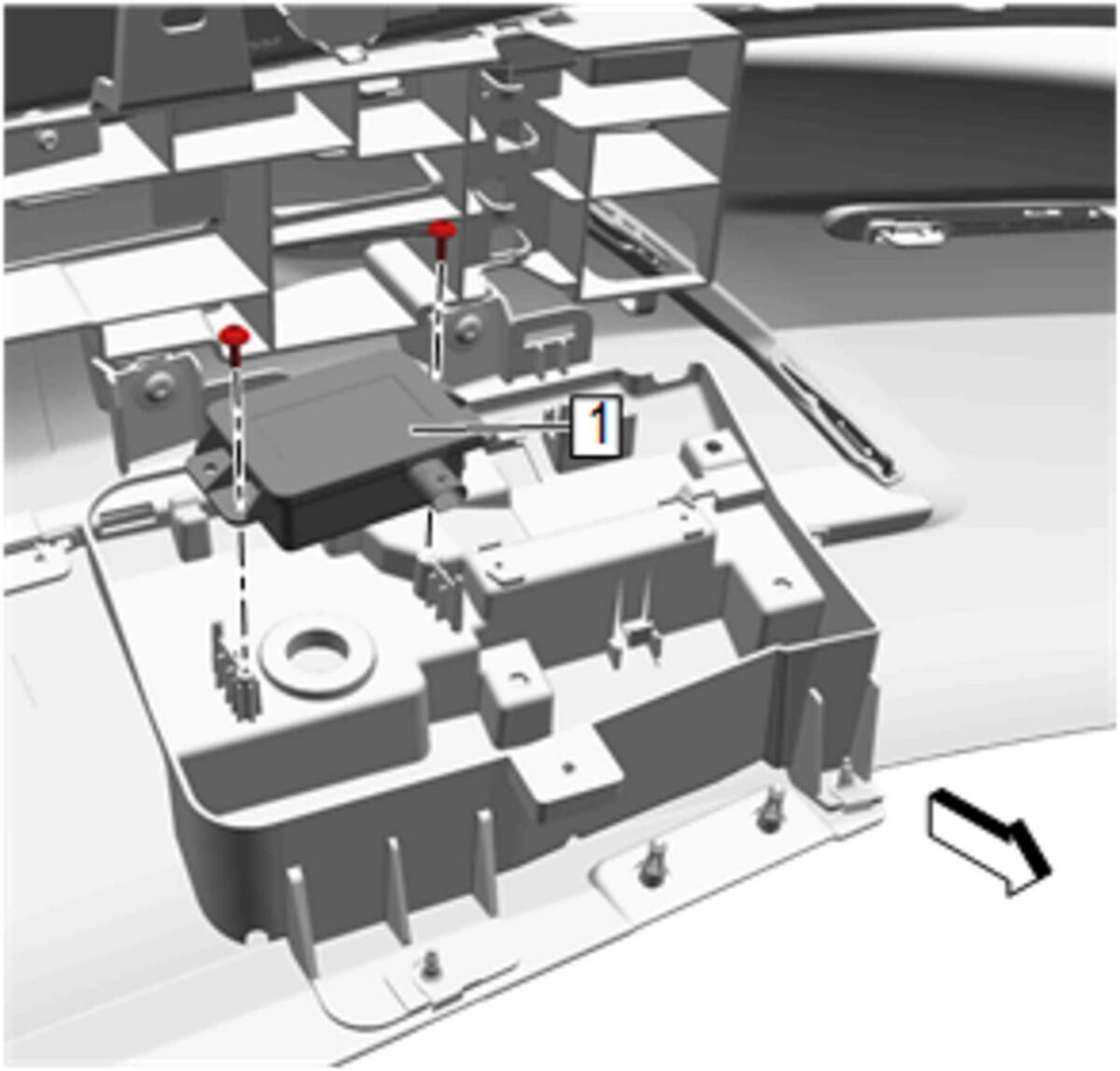 1