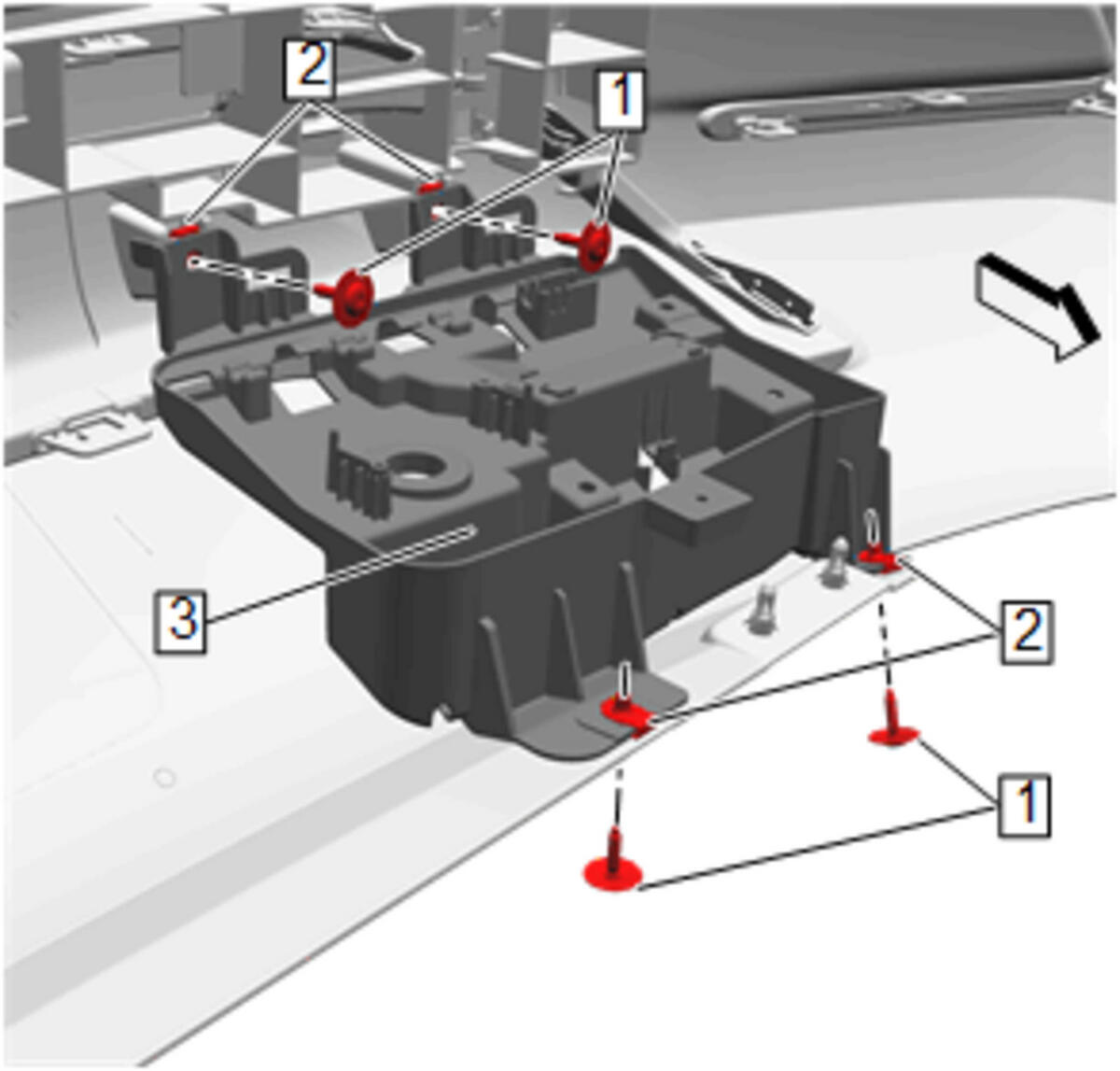 2
1
3
2
1